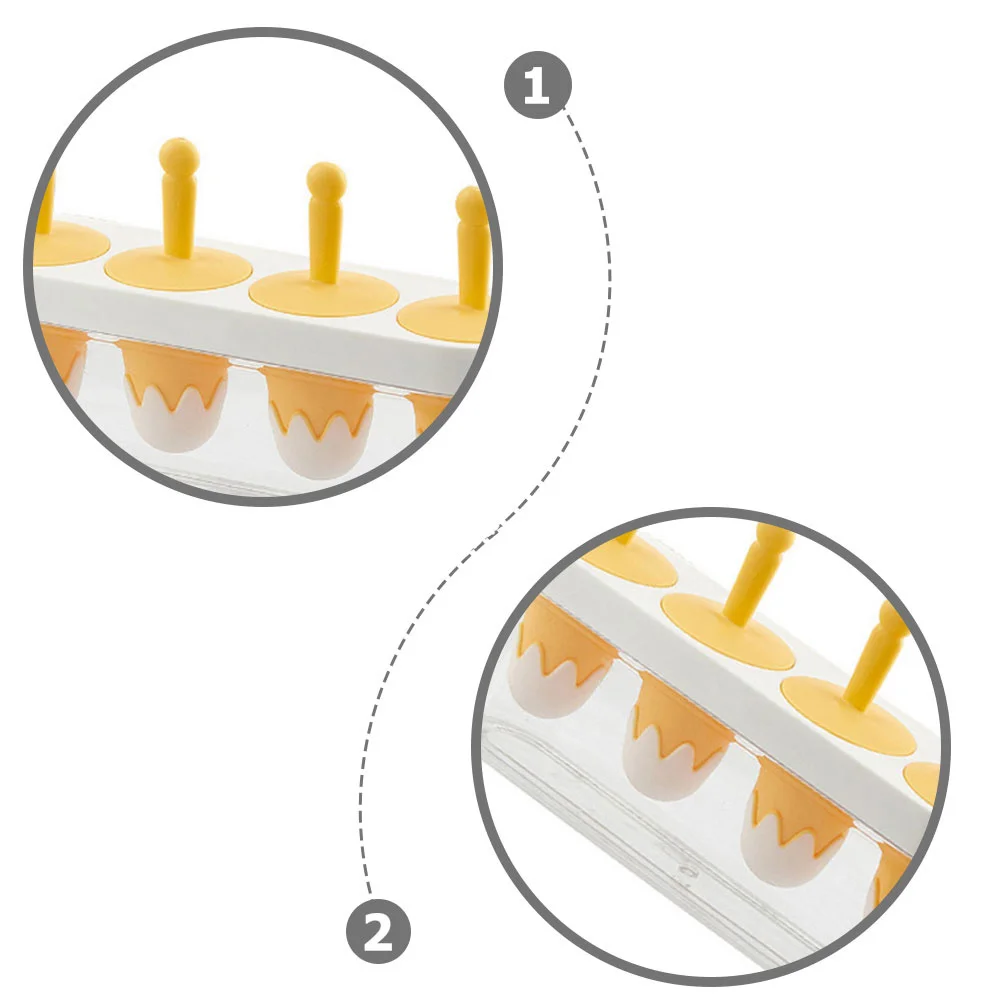 1

2