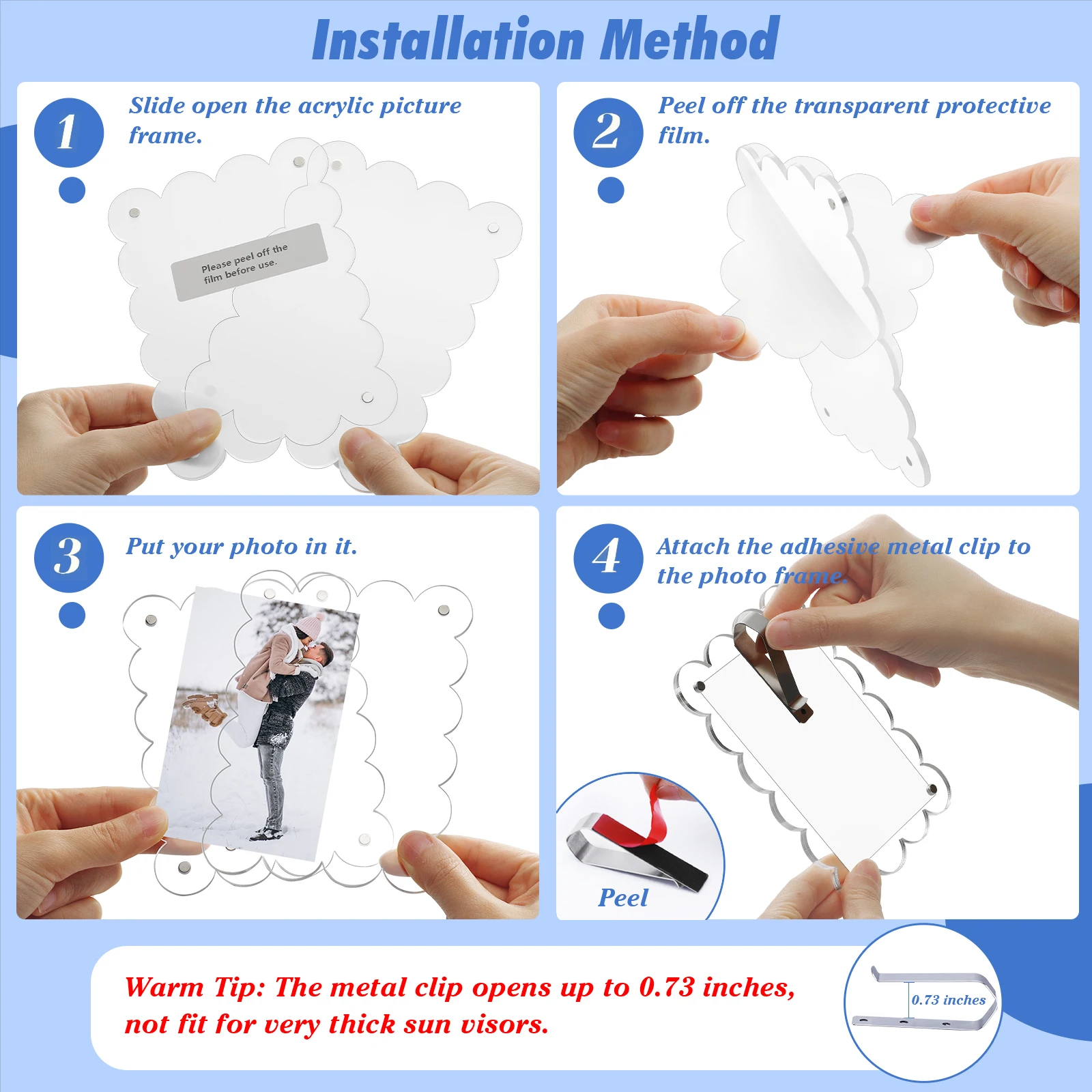 Installation Method

1

Slide open the acrylic picture frame.

Please peel off the film before use.

2

Peel off the transparent protective film.

3

Put your photo in it.

4

Attach the adhesive metal clip to the photo frame.

Peel

Warm Tip: The metal clip opens up to 0.73 inches, not fit for very thick sun visors.

0.73 inches