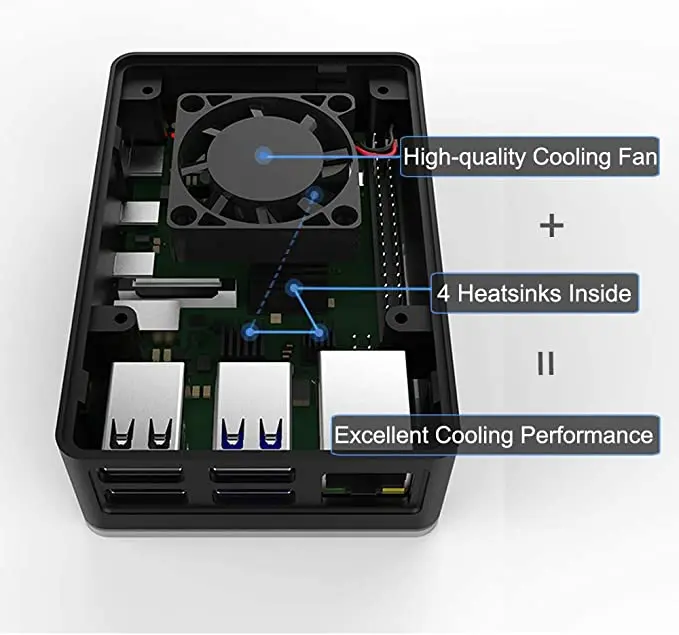 High-quality Cooling Fan

+

4 Heatsinks Inside

=

Excellent Cooling Performance