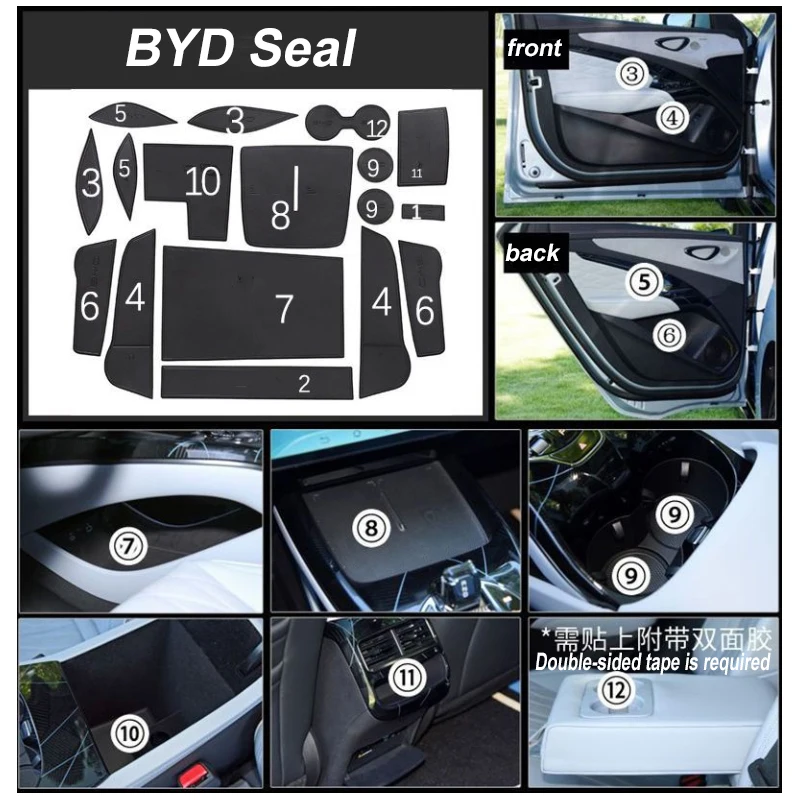 BYD Seal

5
3
12
3
5
10
8
9
11
9
1
6
4
7
4
6
2

front
③
④

back
⑤
⑥

⑦

⑧

⑨
⑨

⑩

⑪

*需贴上附带双面胶
Double-sided tape is required
⑫