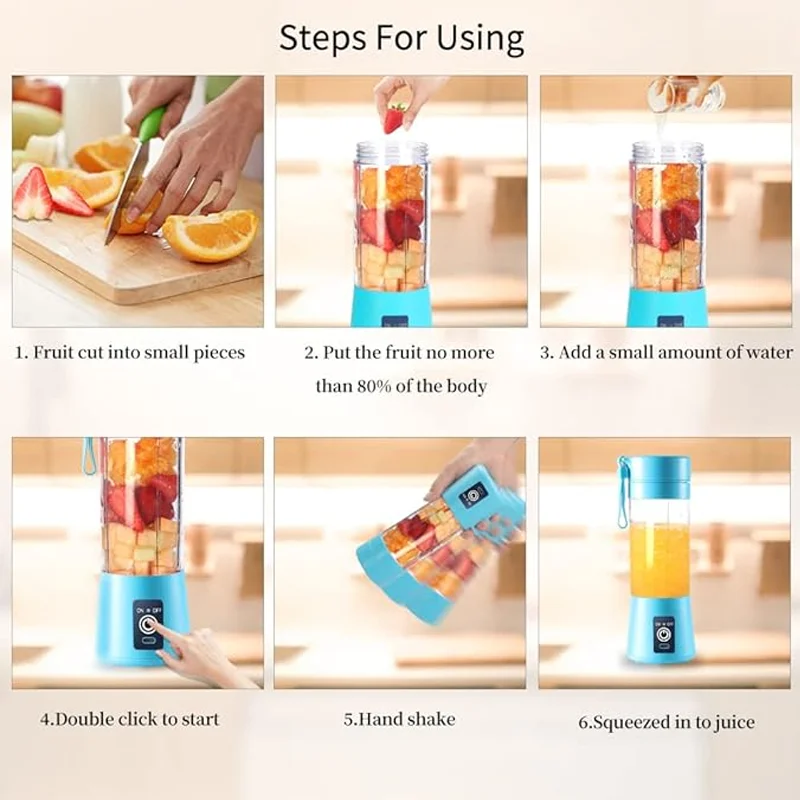 Steps For Using

1. Fruit cut into small pieces

2. Put the fruit no more than 80% of the body

3. Add a small amount of water

ON OFF

4.Double click to start

5.Hand shake

ON OFF

6.Squeezed in to juice