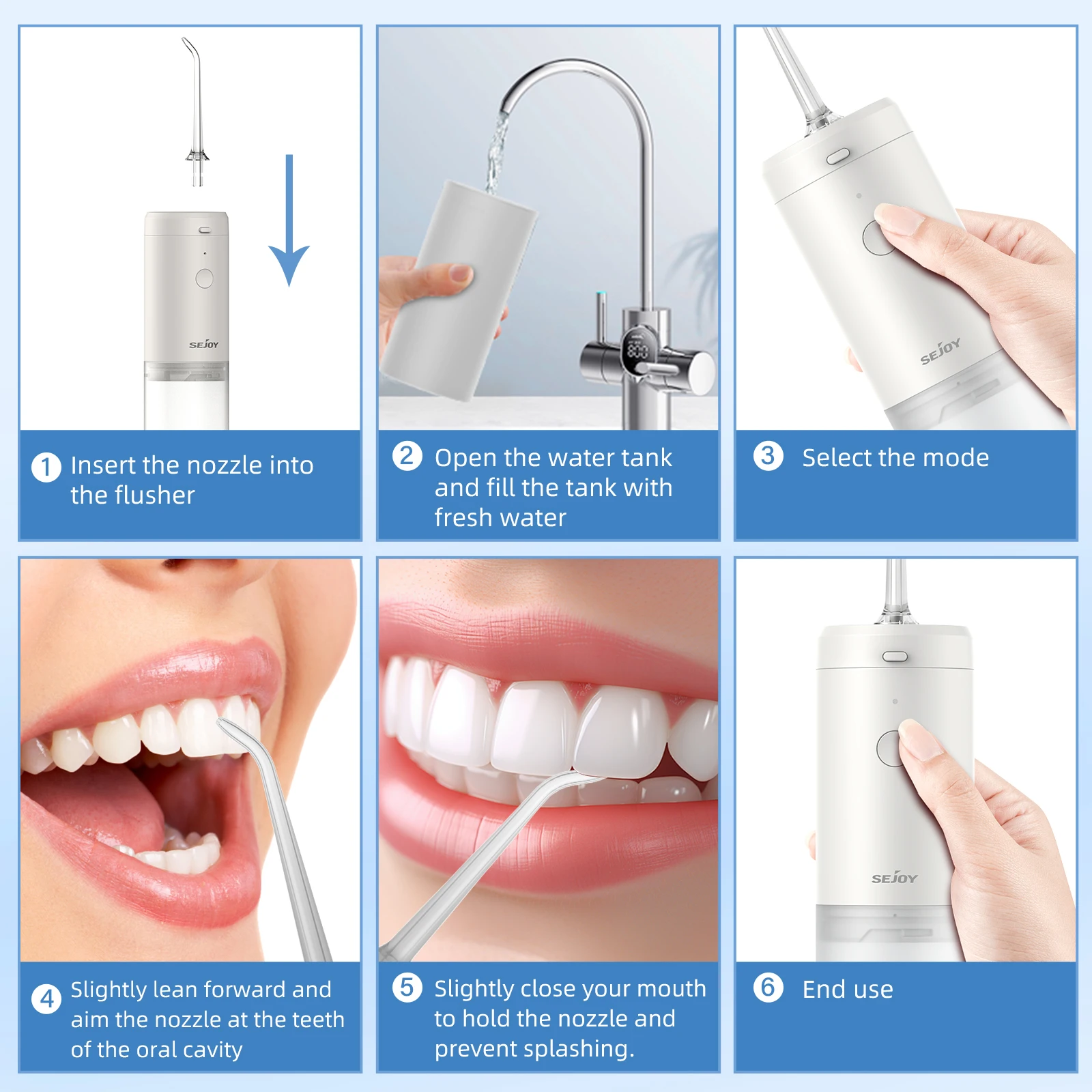 SEJOY

1 Insert the nozzle into the flusher

2 Open the water tank and fill the tank with fresh water

SEJOY

3 Select the mode

4 Slightly lean forward and aim the nozzle at the teeth of the oral cavity

5 Slightly close your mouth to hold the nozzle and prevent splashing.

SEJOY

6 End use