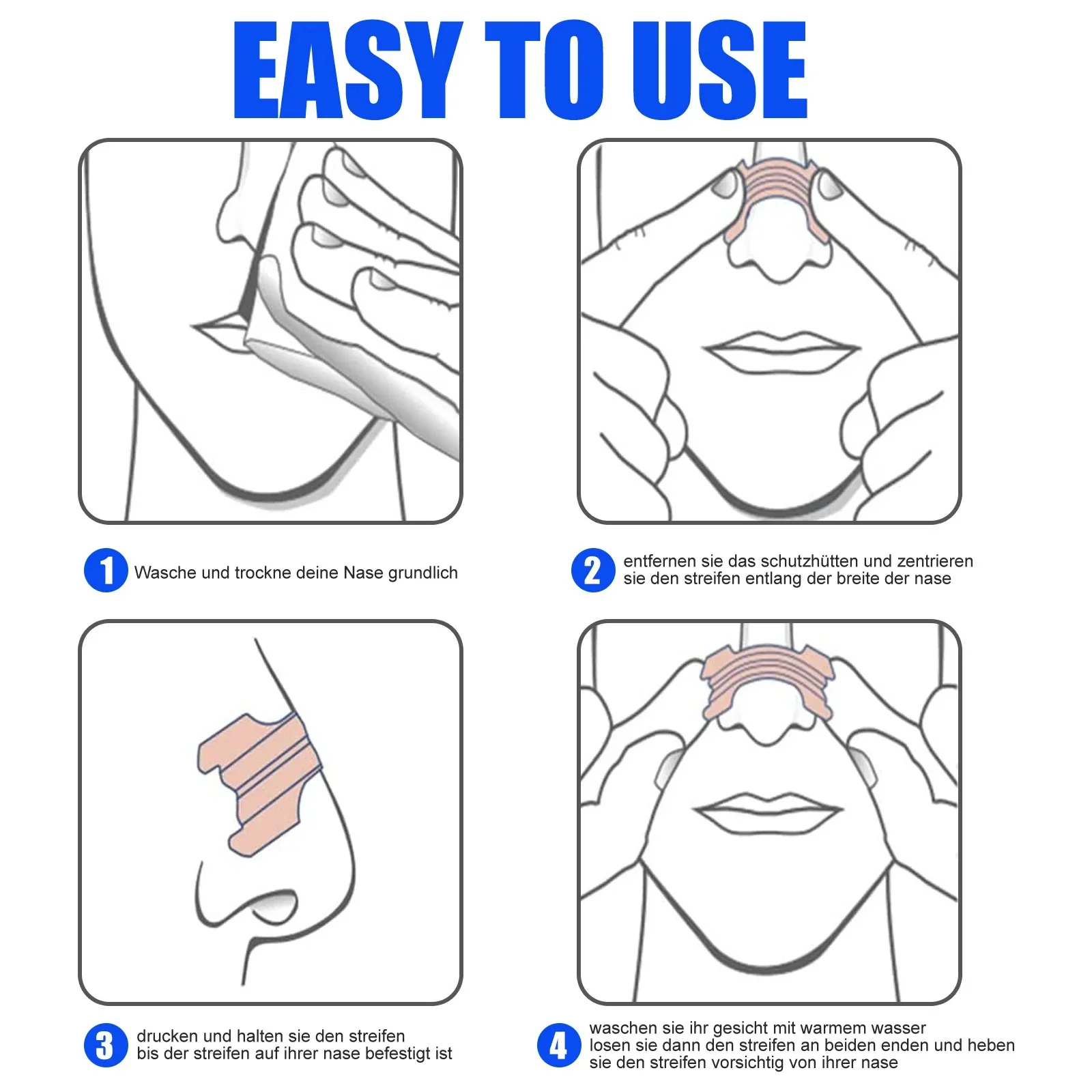 EASY TO USE

1 Wasche und trockne deine Nase grundlich

2 entfernen sie das schutzhütten und zentrieren sie den streifen entlang der breite der nase

3 drucken und halten sie den streifen bis der streifen auf ihrer nase befestigt ist

4 waschen sie ihr gesicht mit warmem wasser losen sie dann den streifen an beiden enden und heben sie den streifen vorsichtig von ihrer nase