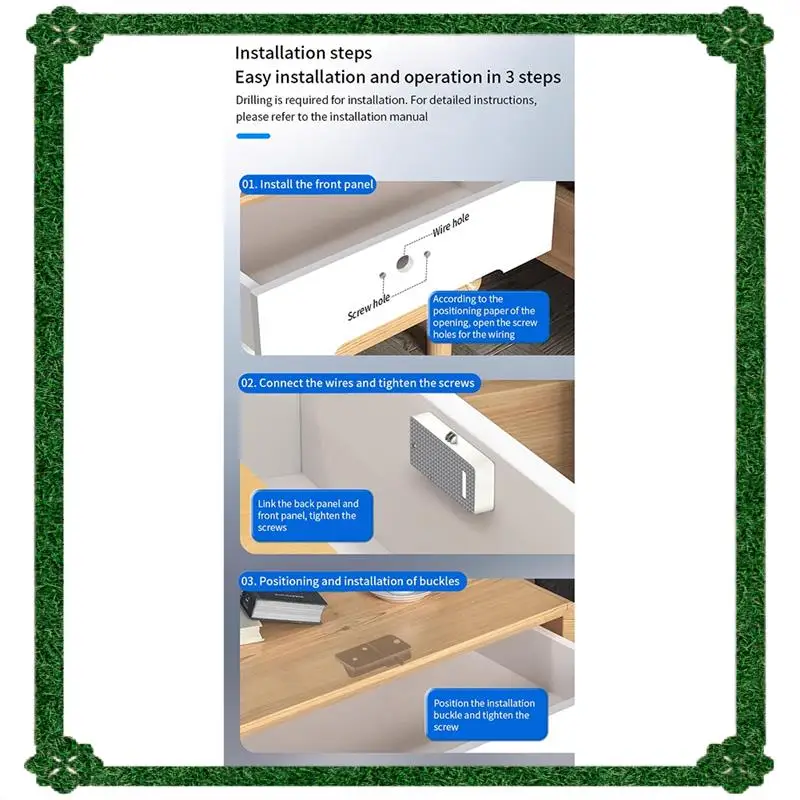 Installation steps
Easy installation and operation in 3 steps

Drilling is required for installation. For detailed instructions, please refer to the installation manual

01. Install the front panel

Wire hole

Screw hole

According to the positioning paper of the opening, open the screw holes for the wiring

02. Connect the wires and tighten the screws

Link the back panel and front panel, tighten the screws

03. Positioning and installation of buckles

Position the installation buckle and tighten the screw