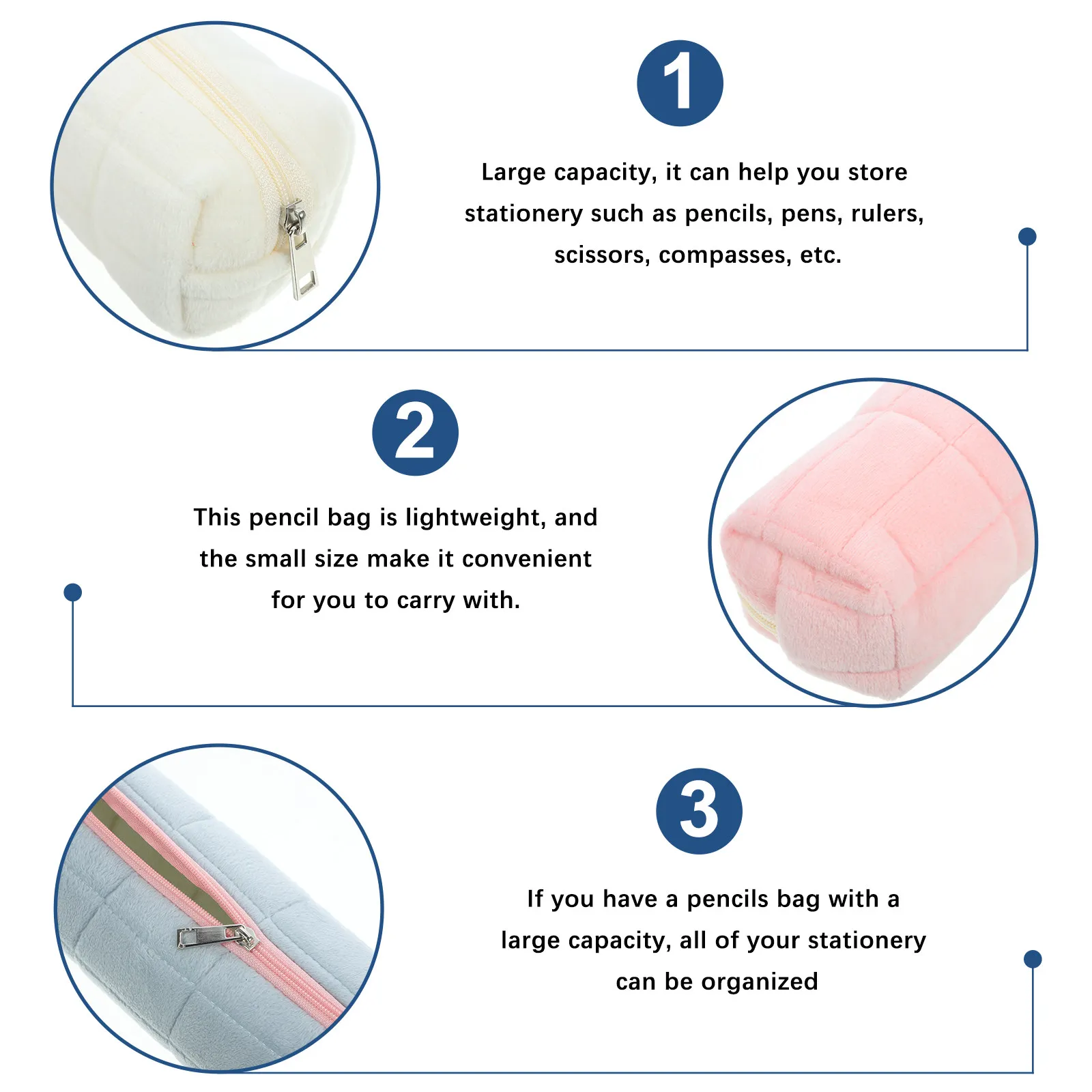 1

Large capacity, it can help you store stationery such as pencils, pens, rulers, scissors, compasses, etc.

2

This pencil bag is lightweight, and the small size make it convenient for you to carry with.

3

If you have a pencils bag with a large capacity, all of your stationery can be organized