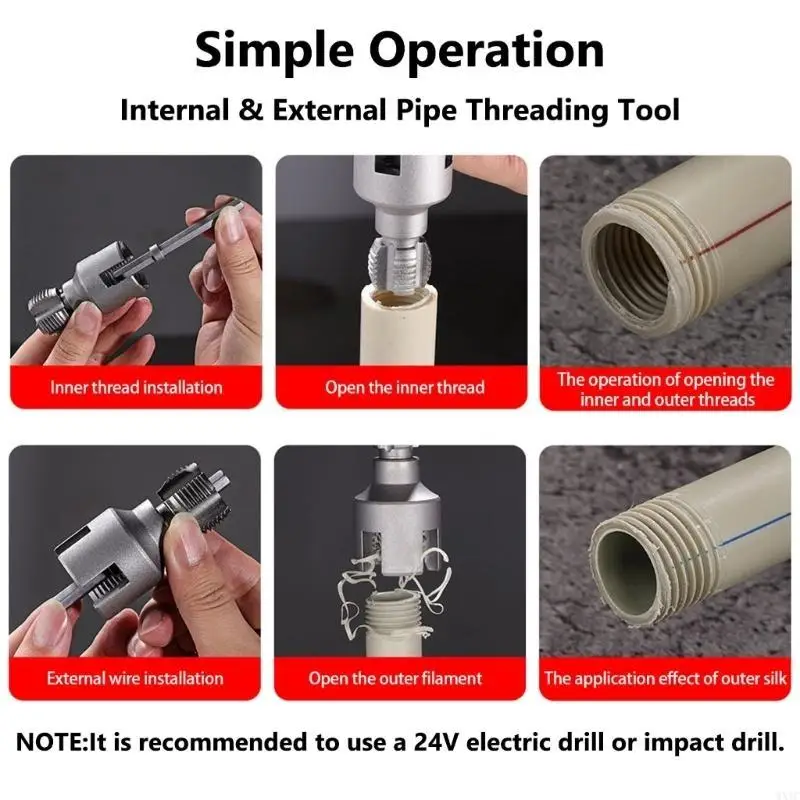 Simple Operation

Internal & External Pipe Threading Tool

Inner thread installation

Open the inner thread

The operation of opening the inner and outer threads

External wire installation

Open the outer filament

The application effect of outer silk

NOTE:It is recommended to use a 24V electric drill or impact drill.