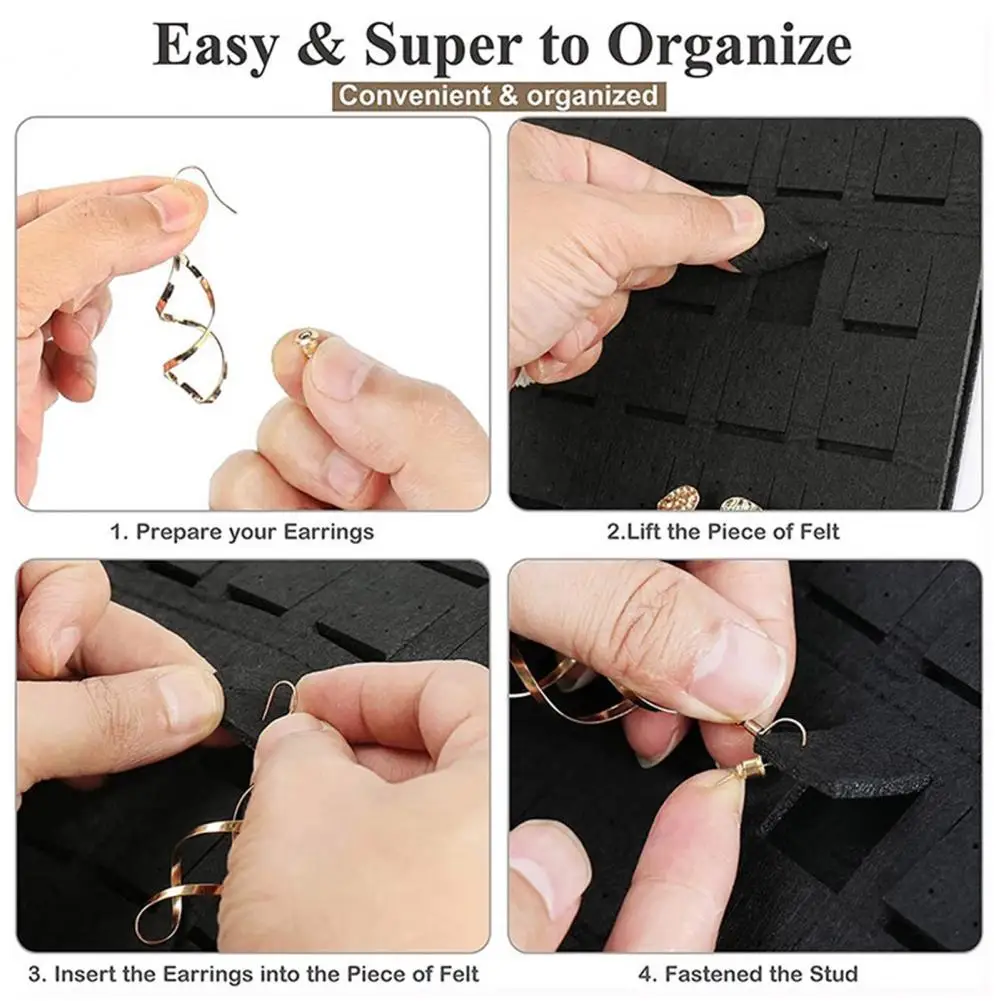 Easy & Super to Organize

Convenient & organized

1. Prepare your Earrings

2.Lift the Piece of Felt

3. Insert the Earrings into the Piece of Felt

4. Fastened the Stud