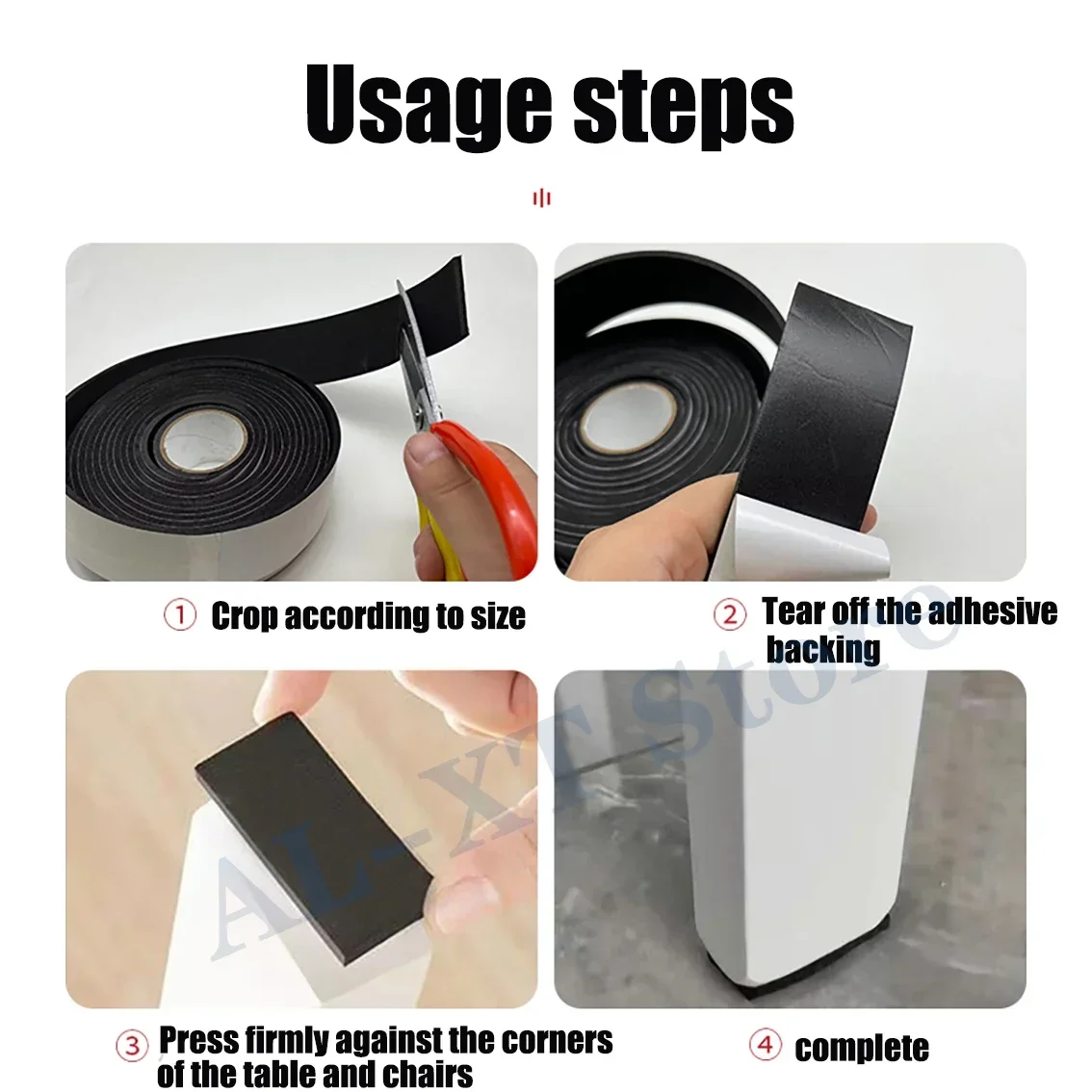 Usage steps

① Crop according to size

② Tear off the adhesive backing

③ Press firmly against the corners of the table and chairs

④ complete

AL-XT Store