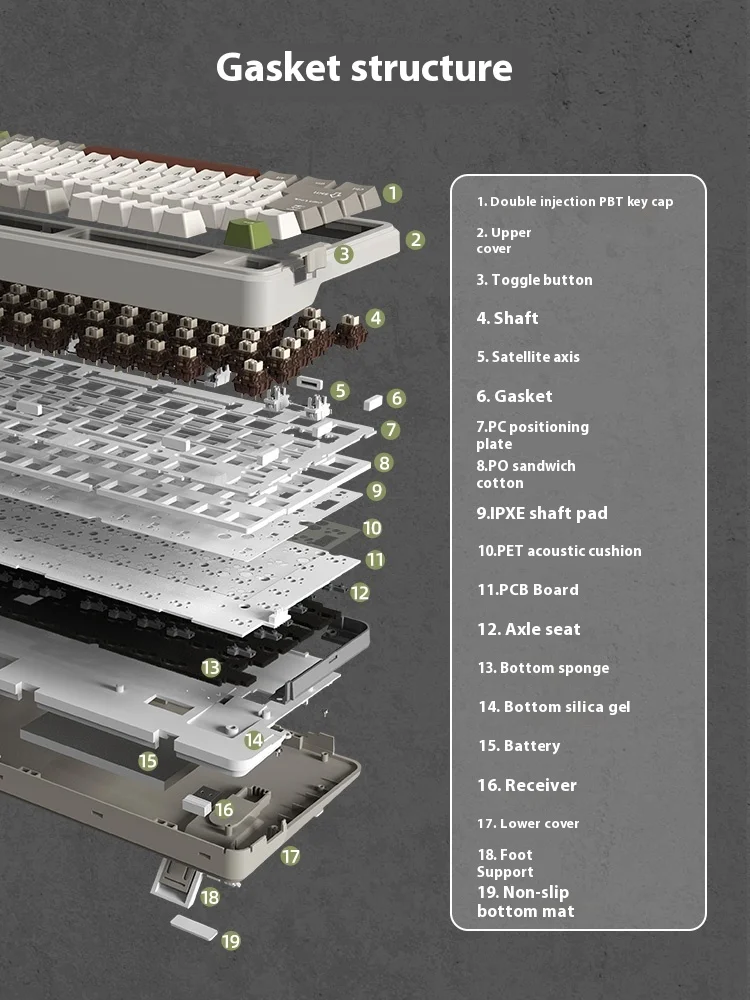 Gasket structure

1
2
3
4
5
6
7
8
9
10
11
12
13
14
15
16
17
18
19

1. Double injection PBT key cap

2. Upper cover

3. Toggle button

4. Shaft

5. Satellite axis

6. Gasket

7.PC positioning plate

8.PO sandwich cotton

9.IPXE shaft pad

10.PET acoustic cushion

11.PCB Board

12. Axle seat

13. Bottom sponge

14. Bottom silica gel

15. Battery

16. Receiver

17. Lower cover

18. Foot Support

19. Non-slip bottom mat