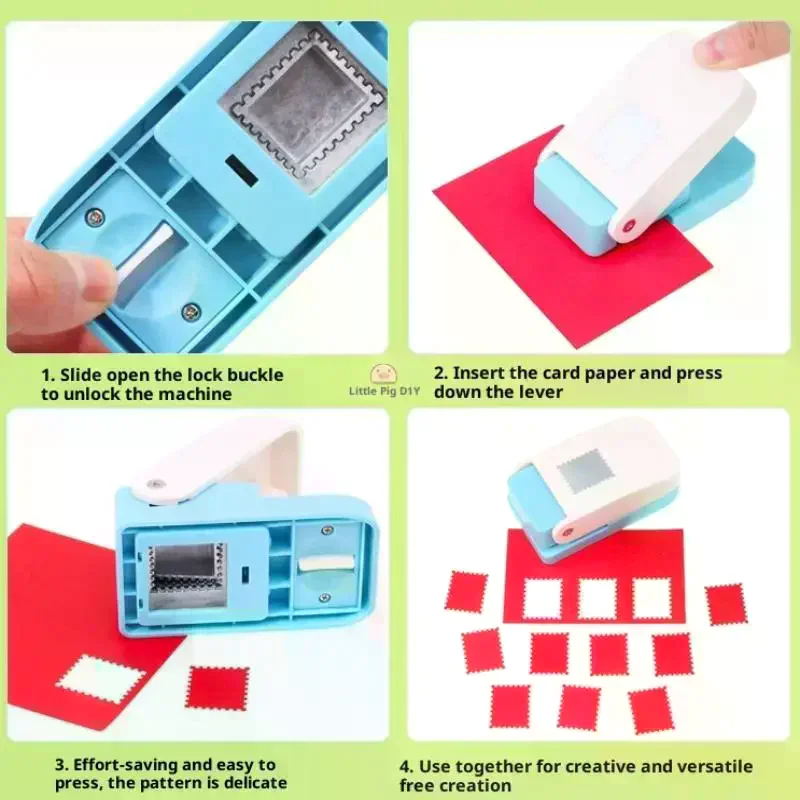 1. Slide open the lock buckle to unlock the machine

Little Pig D1Y

2. Insert the card paper and press down the lever

3. Effort-saving and easy to press, the pattern is delicate

4. Use together for creative and versatile free creation