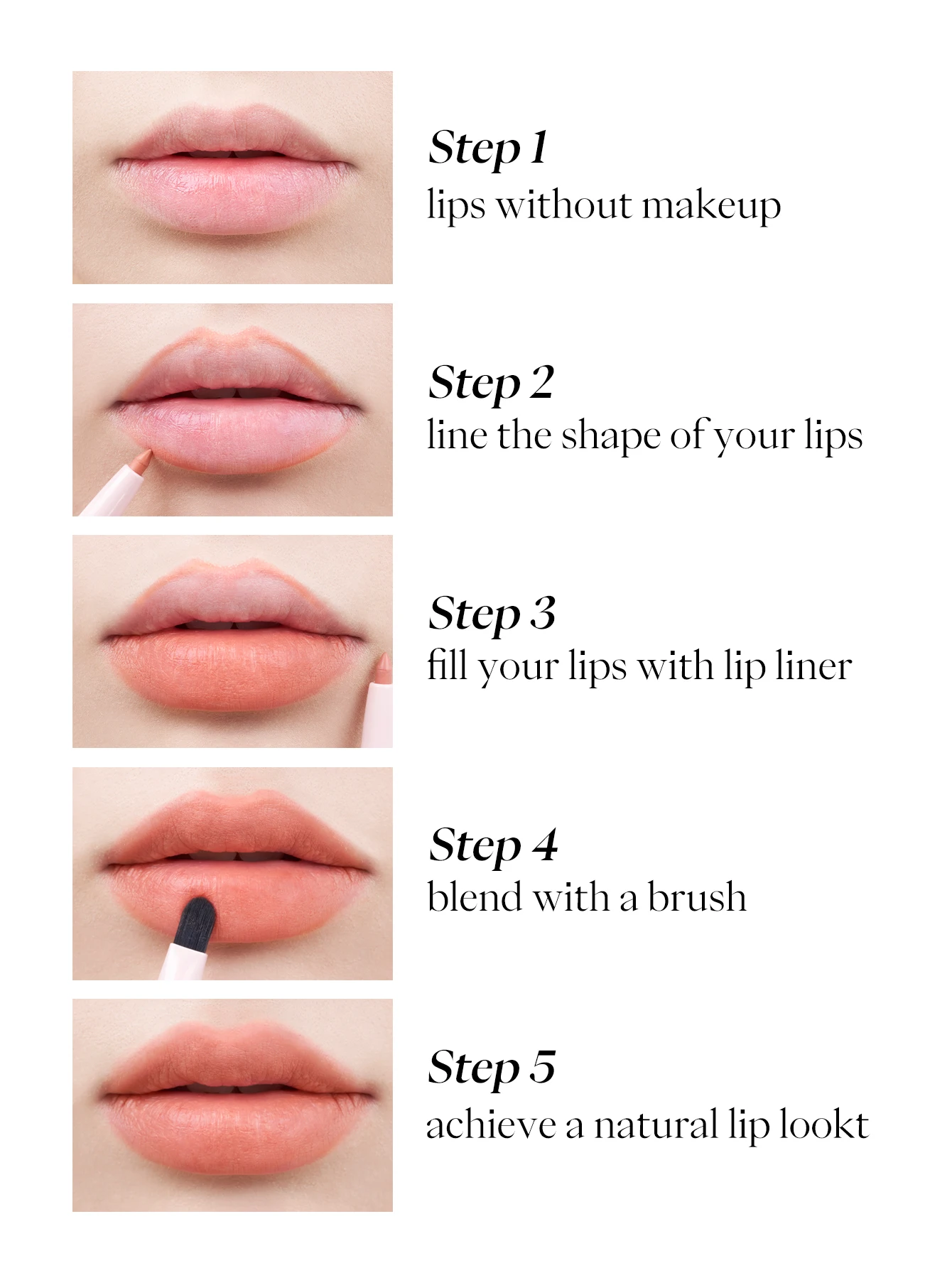 Step 1
lips without makeup

Step 2
line the shape of your lips

Step 3
fill your lips with lip liner

Step 4
blend with a brush

Step 5
achieve a natural lip lookt