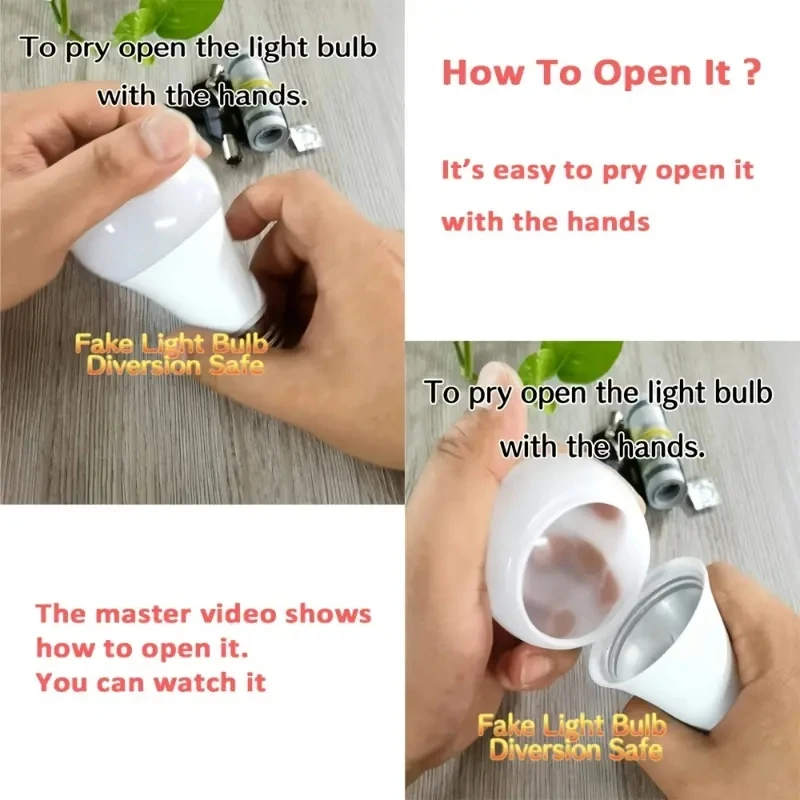 To pry open the light bulb with the hands.

Fake Light Bulb Diversion Safe

How To Open It ?

It's easy to pry open it with the hands

To pry open the light bulb with the hands.

Fake Light Bulb Diversion Safe

The master video shows how to open it.
You can watch it