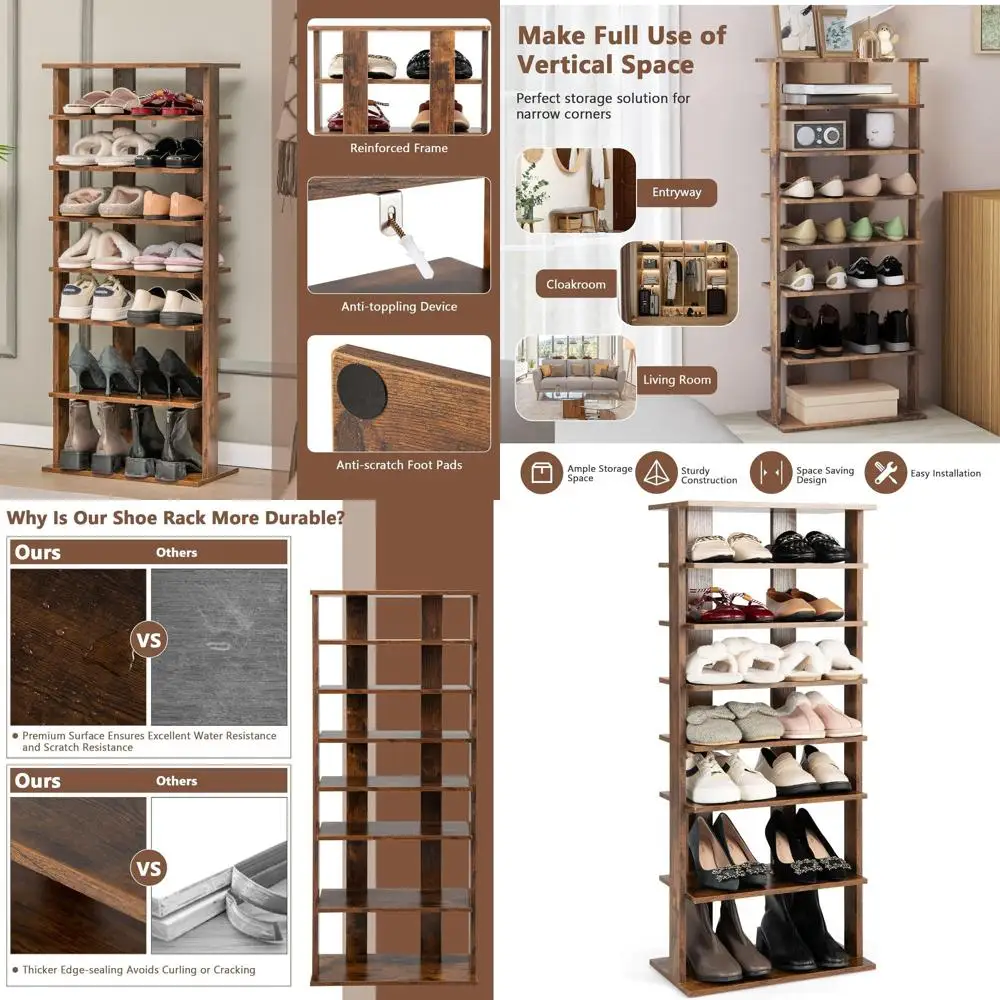 Reinforced Frame

Anti-toppling Device

Anti-scratch Foot Pads

Make Full Use of Vertical Space

Perfect storage solution for narrow corners

Entryway

Cloakroom

Living Room

Ample Storage Space

Sturdy Construction

Space Saving Design

Easy Installation

Why Is Our Shoe Rack More Durable?

Ours

Others

VS

Premium Surface Ensures Excellent Water Resistance and Scratch Resistance

Ours

Others

VS

Thicker Edge-sealing Avoids Curling or Cracking