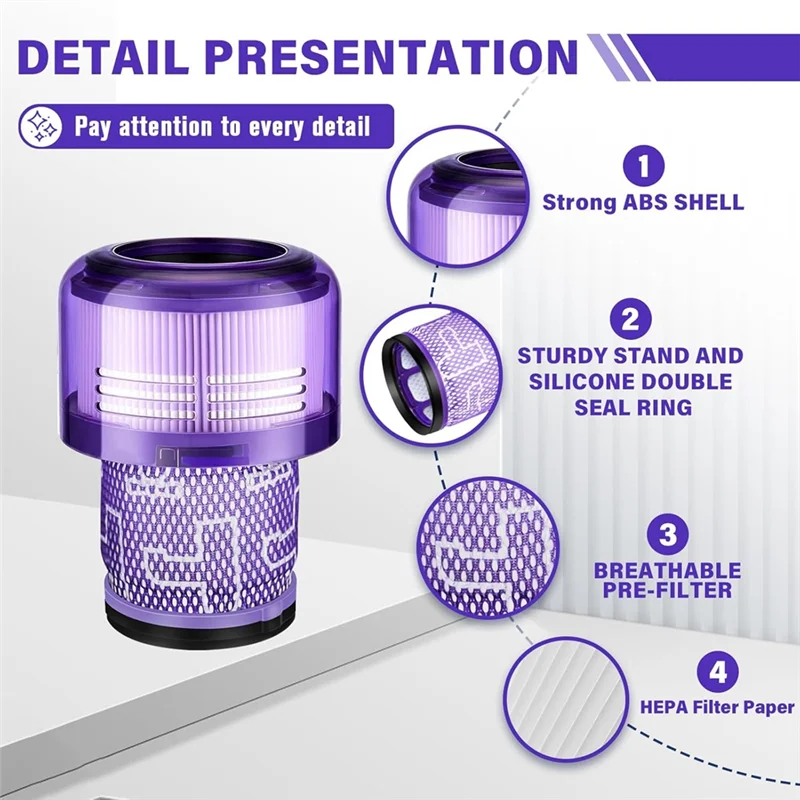 DETAIL PRESENTATION

Pay attention to every detail

1
Strong ABS SHELL

2
STURDY STAND AND SILICONE DOUBLE SEAL RING

3
BREATHABLE PRE-FILTER

4
HEPA Filter Paper