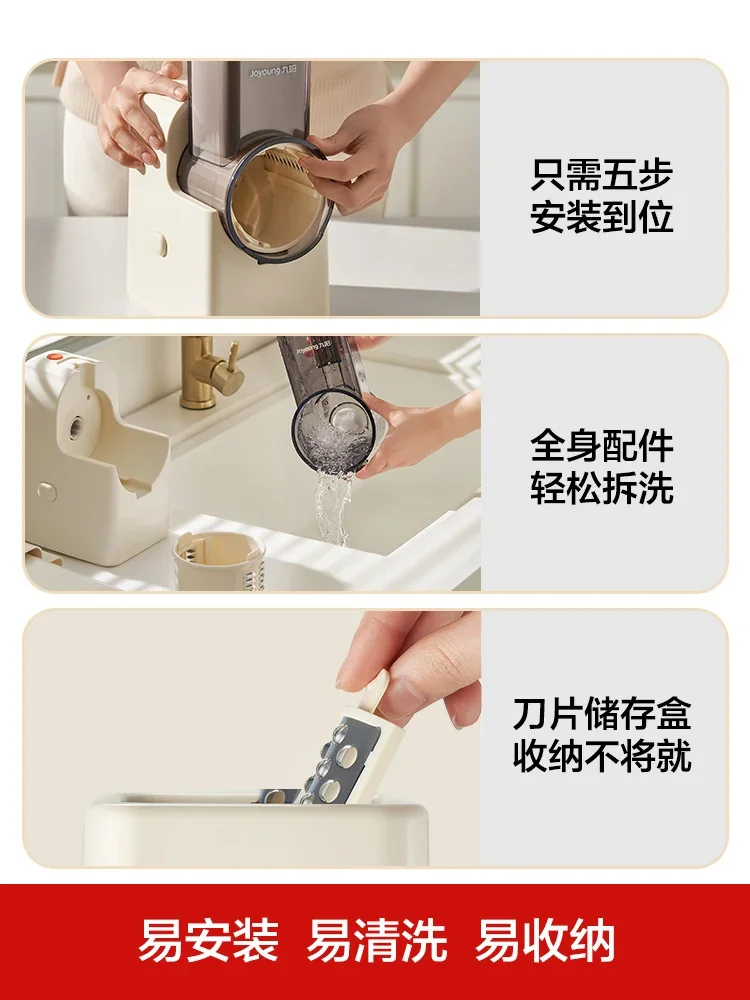 Joyoung 九阳

只需五步
安装到位

Joyoung 九阳

全身配件
轻松拆洗

刀片储存盒
收纳不将就

易安装 易清洗 易收纳