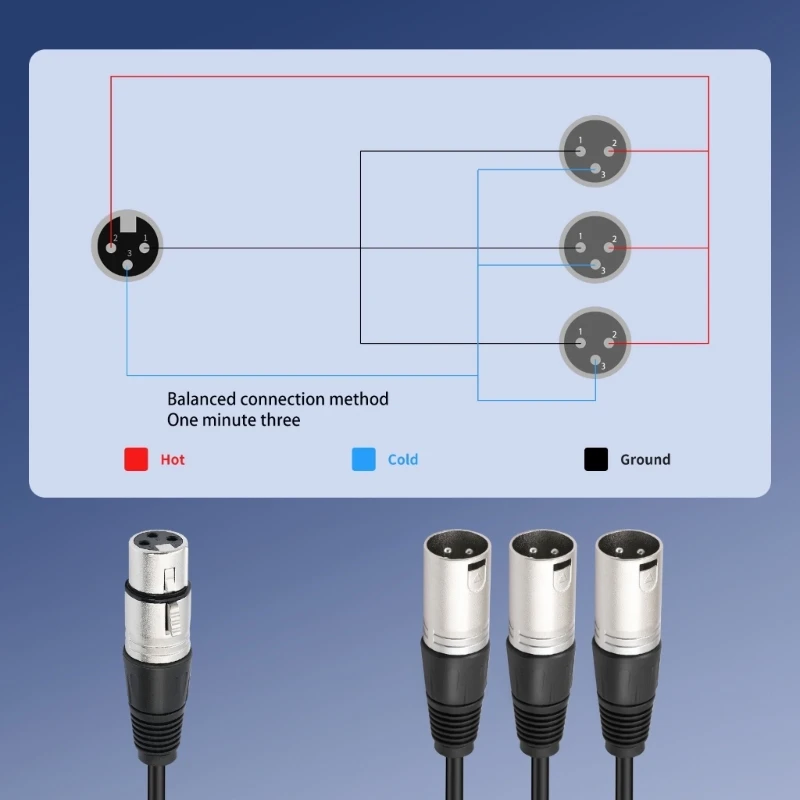 2 1
3

1 2
3

1 2
3

1 2
3

Balanced connection method
One minute three

Hot Cold Ground