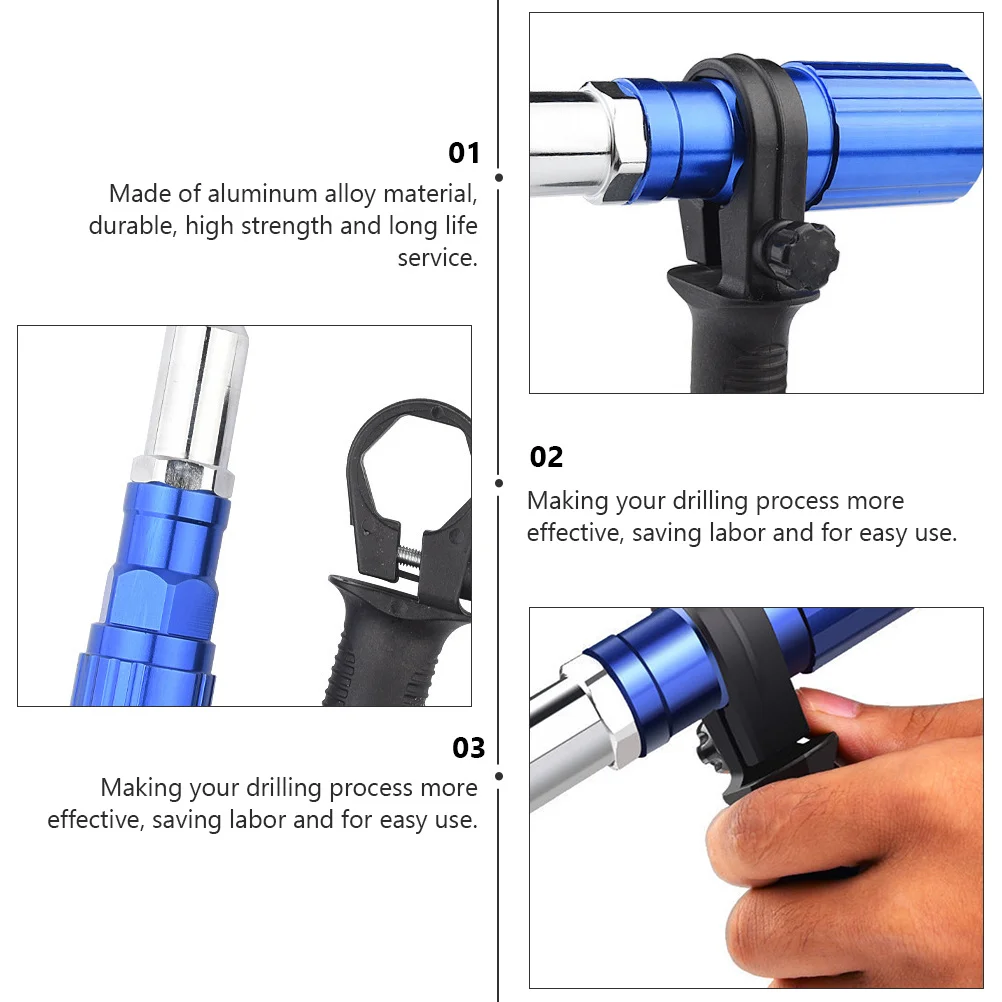 01

Made of aluminum alloy material, durable, high strength and long life service.

02

Making your drilling process more effective, saving labor and for easy use.

03

Making your drilling process more effective, saving labor and for easy use.