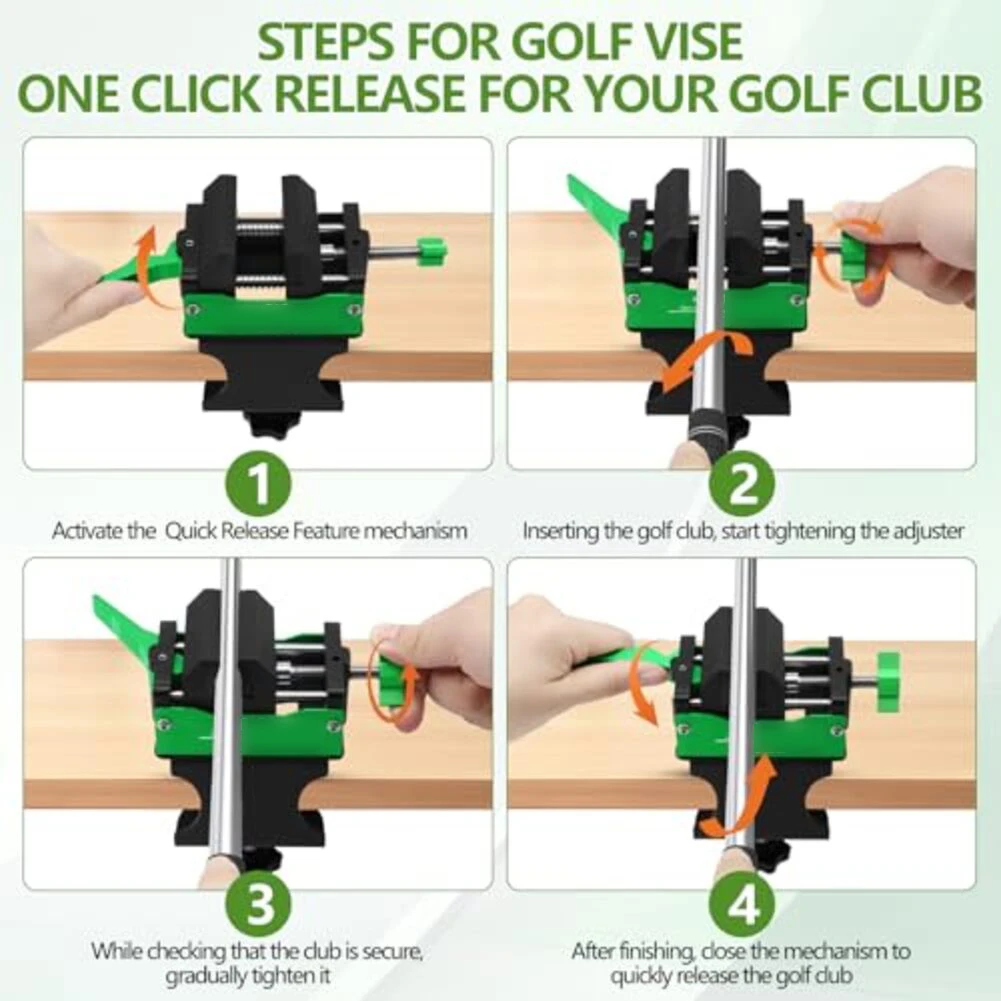 STEPS FOR GOLF VISE
ONE CLICK RELEASE FOR YOUR GOLF CLUB

1
Activate the Quick Release Feature mechanism

2
Inserting the golf club, start tightening the adjuster

3
While checking that the club is secure, gradually tighten it

4
After finishing, close the mechanism to quickly release the golf club