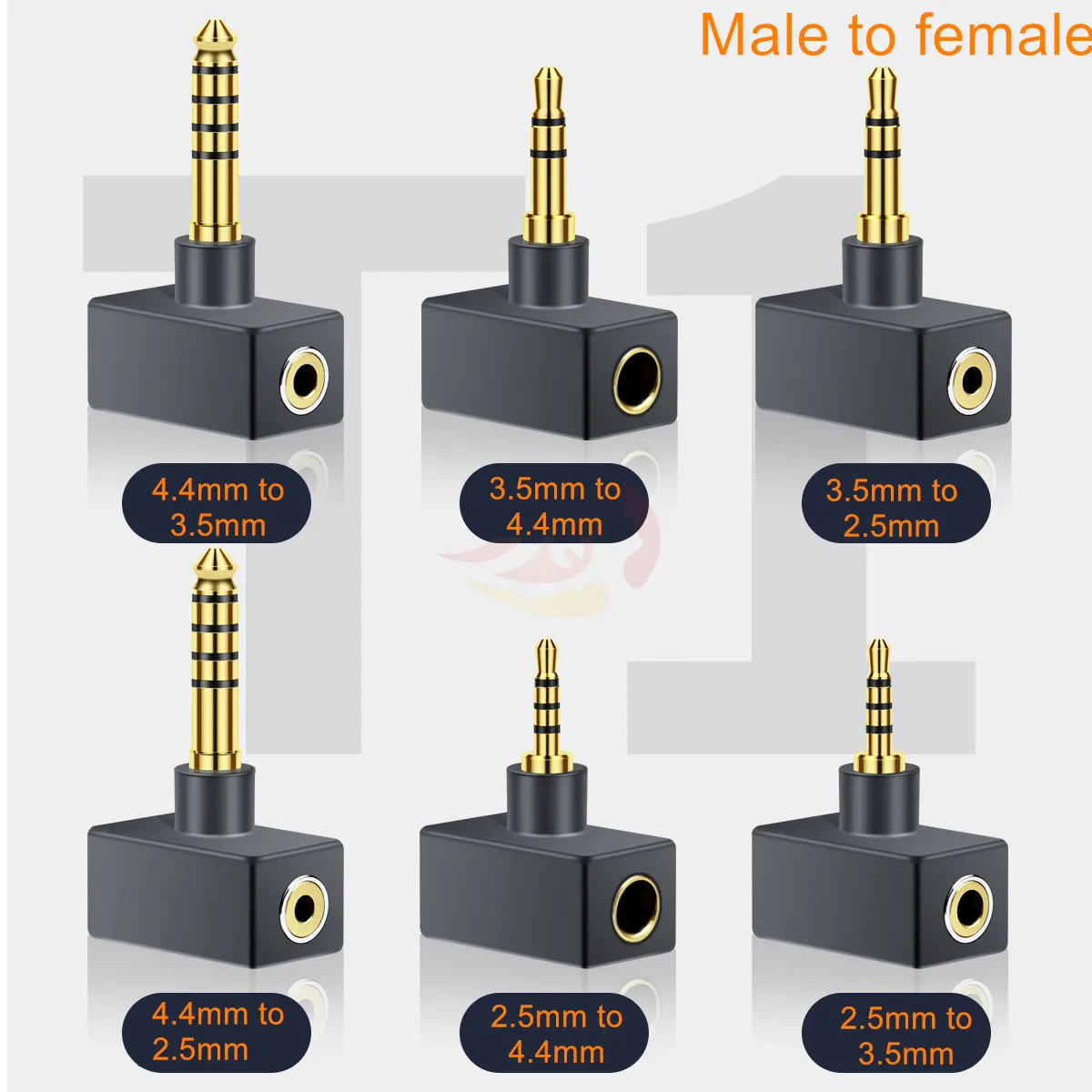 Male to female

4.4mm to 3.5mm

3.5mm to 4.4mm

3.5mm to 2.5mm

4.4mm to 2.5mm

2.5mm to 4.4mm

2.5mm to 3.5mm