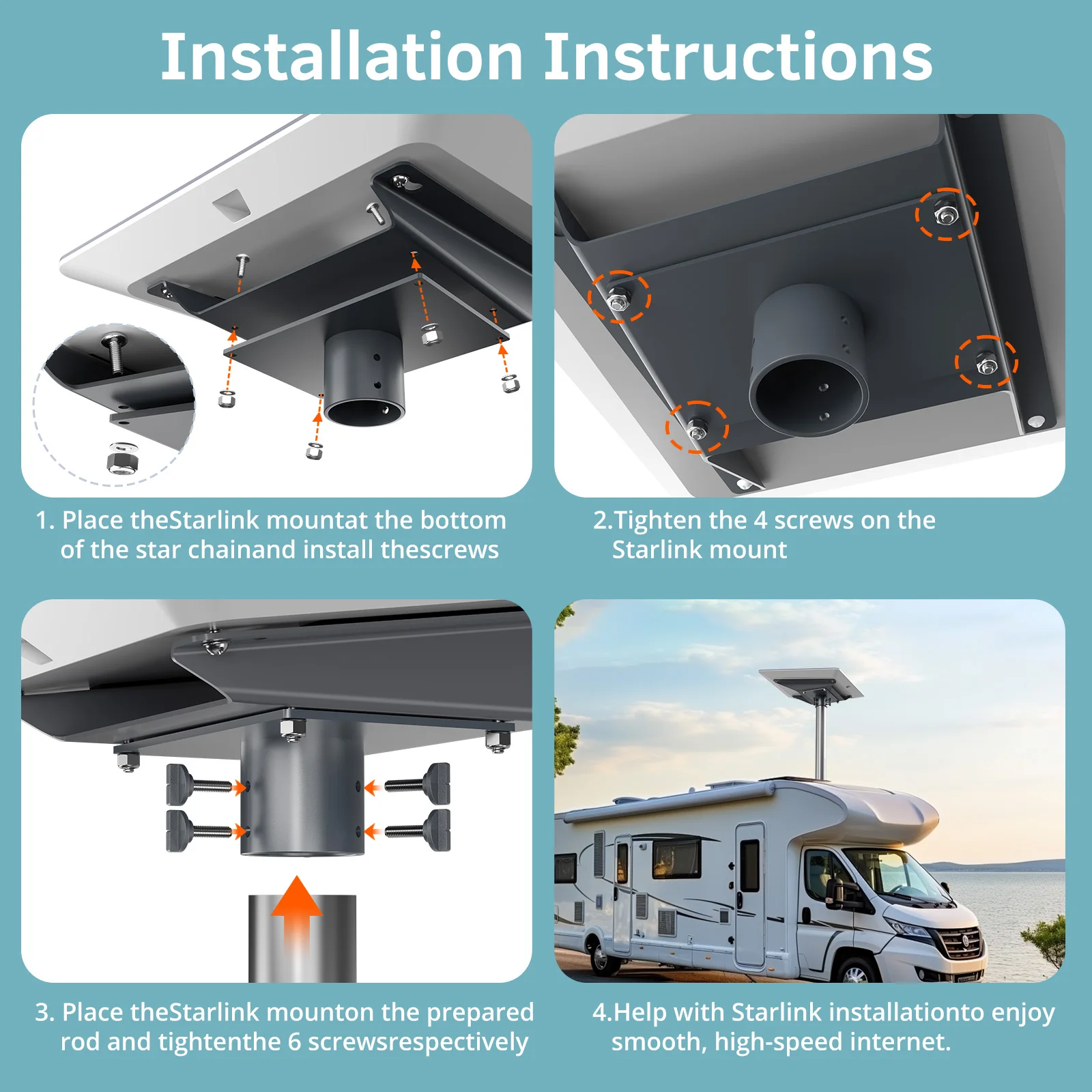 Installation Instructions

1. Place theStarlink mountat the bottom of the star chainand install thescrews

2.Tighten the 4 screws on the Starlink mount

3. Place theStarlink mounton the prepared rod and tightenthe 6 screwsrespectively

4.Help with Starlink installationto enjoy smooth, high-speed internet.