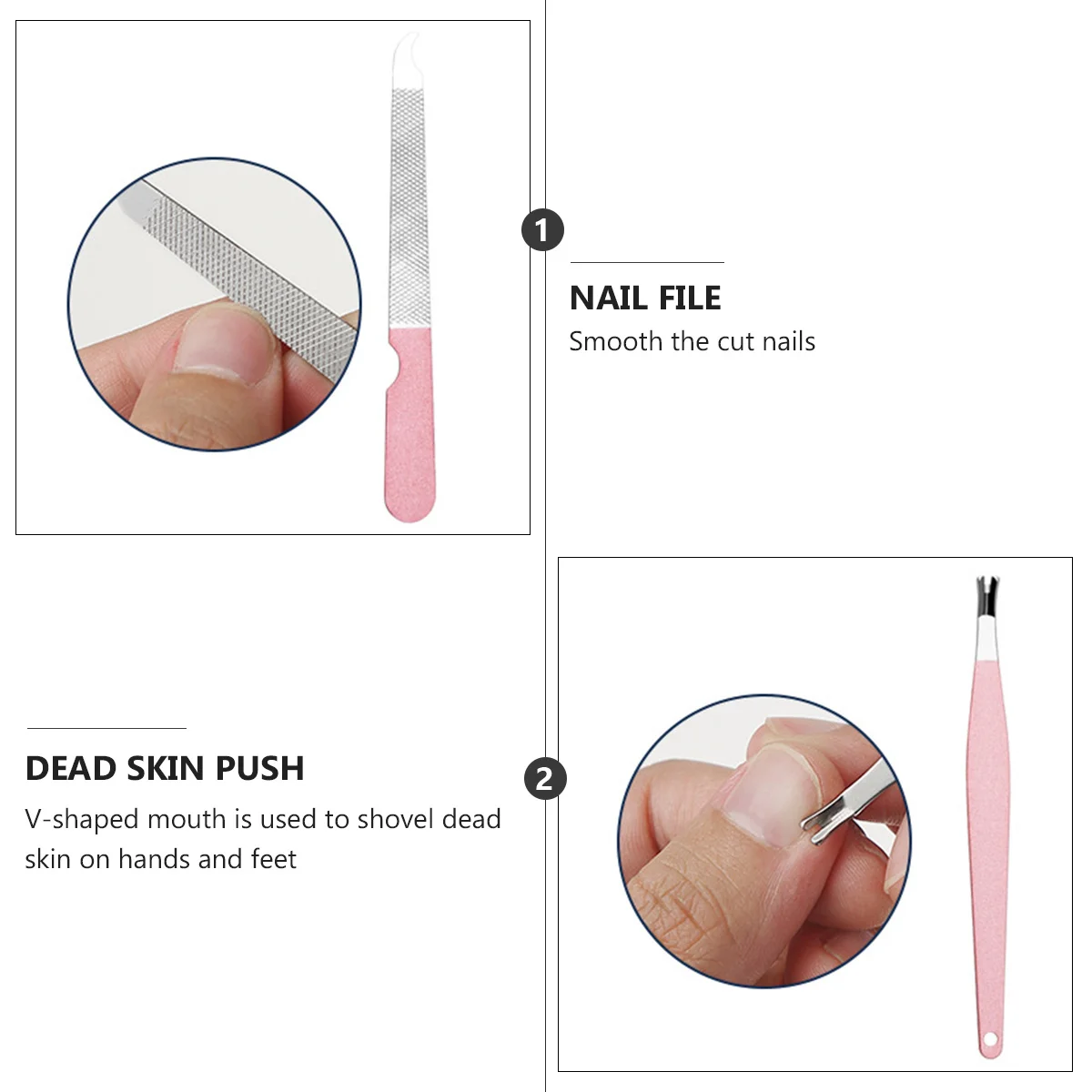 1

NAIL FILE

Smooth the cut nails

DEAD SKIN PUSH

V-shaped mouth is used to shovel dead skin on hands and feet

2