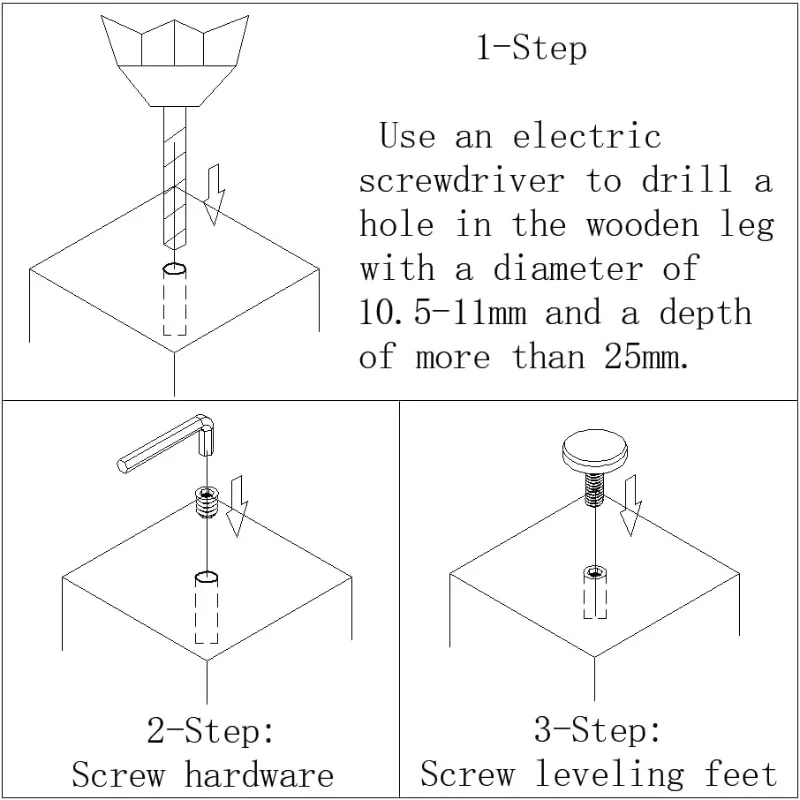 1-Step

Use an electric screwdriver to drill a hole in the wooden leg with a diameter of 10.5-11mm and a depth of more than 25mm.

2-Step:
Screw hardware

3-Step:
Screw leveling feet