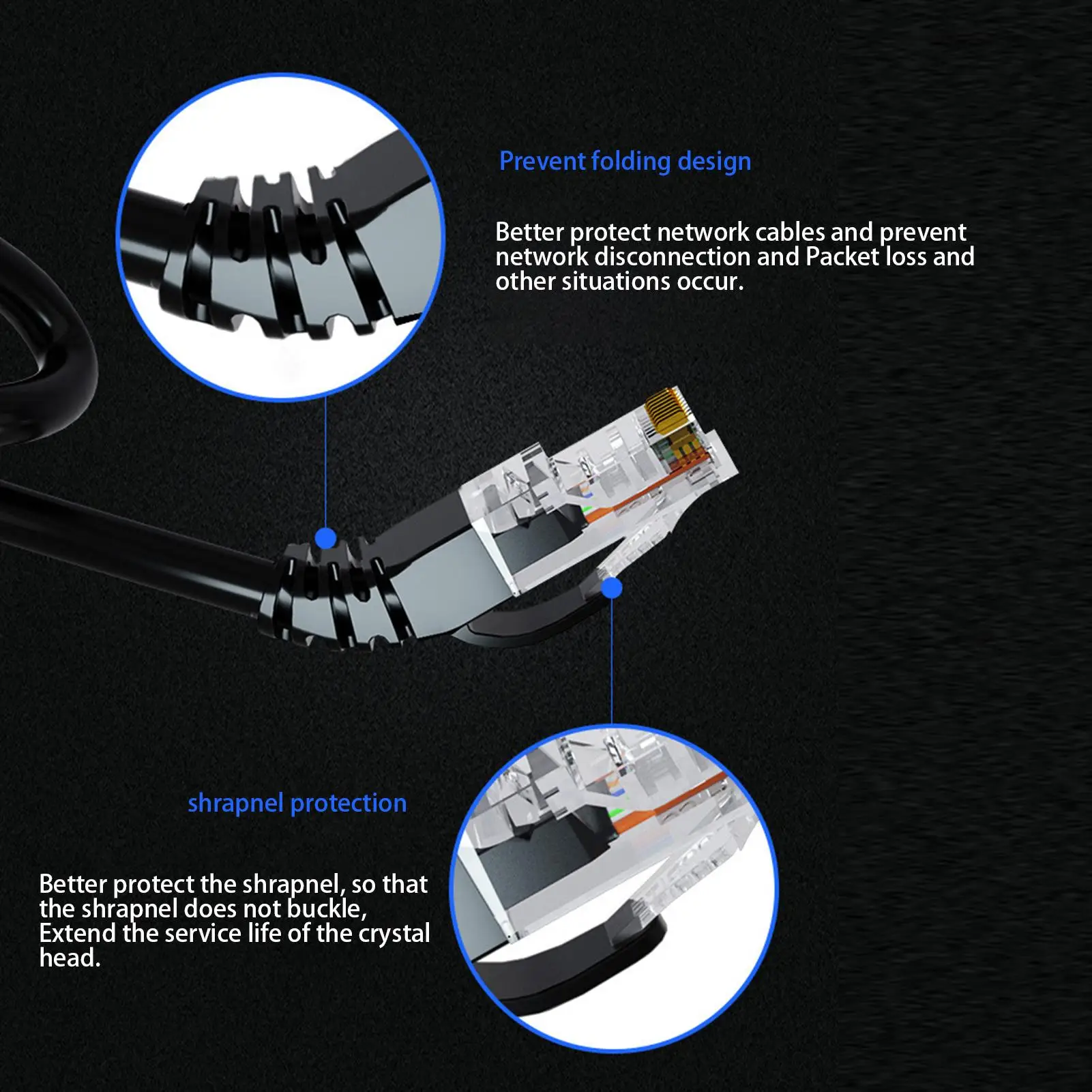 Prevent folding design

Better protect network cables and prevent network disconnection and Packet loss and other situations occur.

shrapnel protection

Better protect the shrapnel, so that the shrapnel does not buckle, Extend the service life of the crystal head.