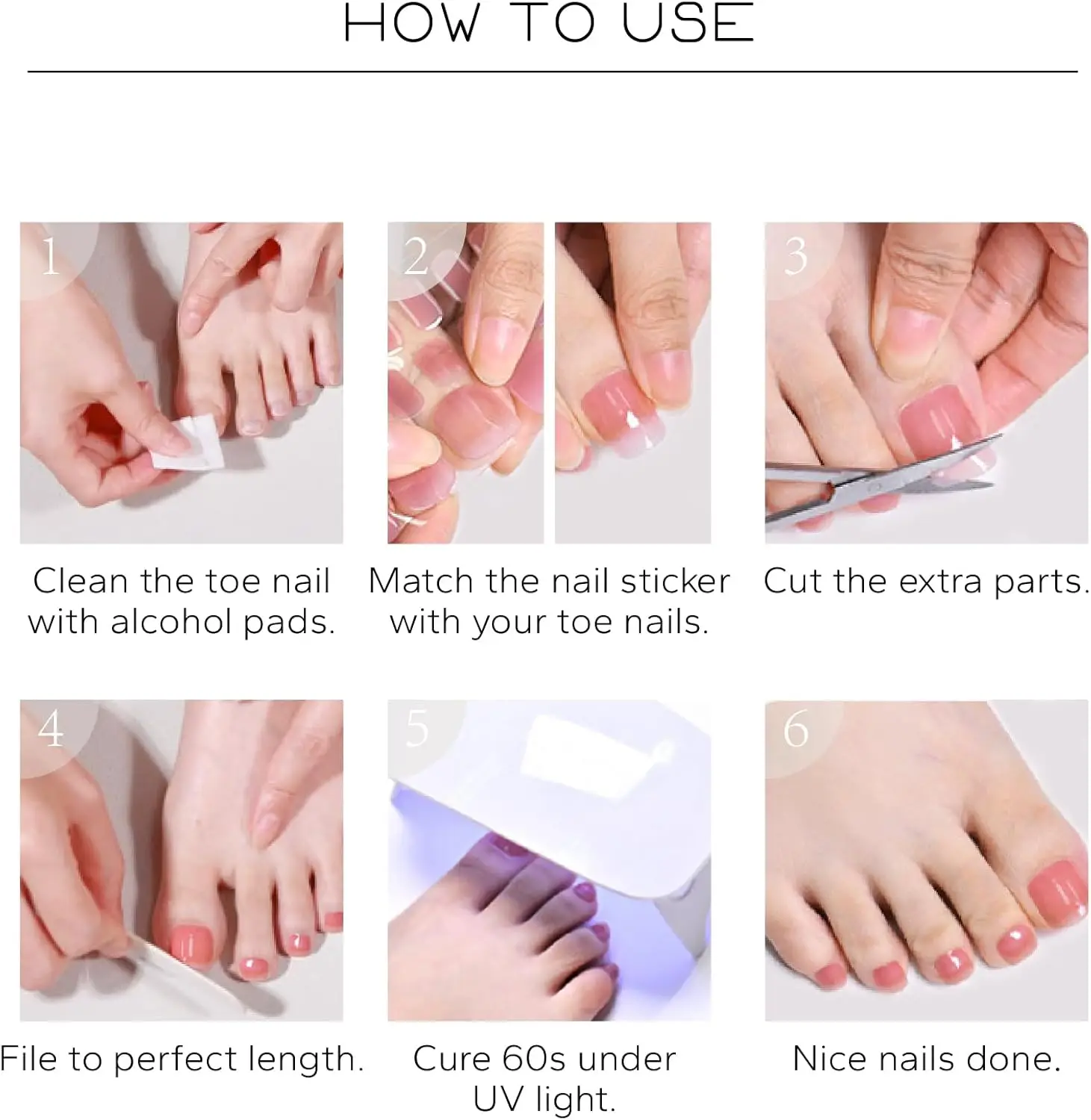 HOW TO USE

1

Clean the toe nail with alcohol pads.

2

Match the nail sticker with your toe nails.

3

Cut the extra parts.

4

File to perfect length.

5

Cure 60s under UV light.

6

Nice nails done.