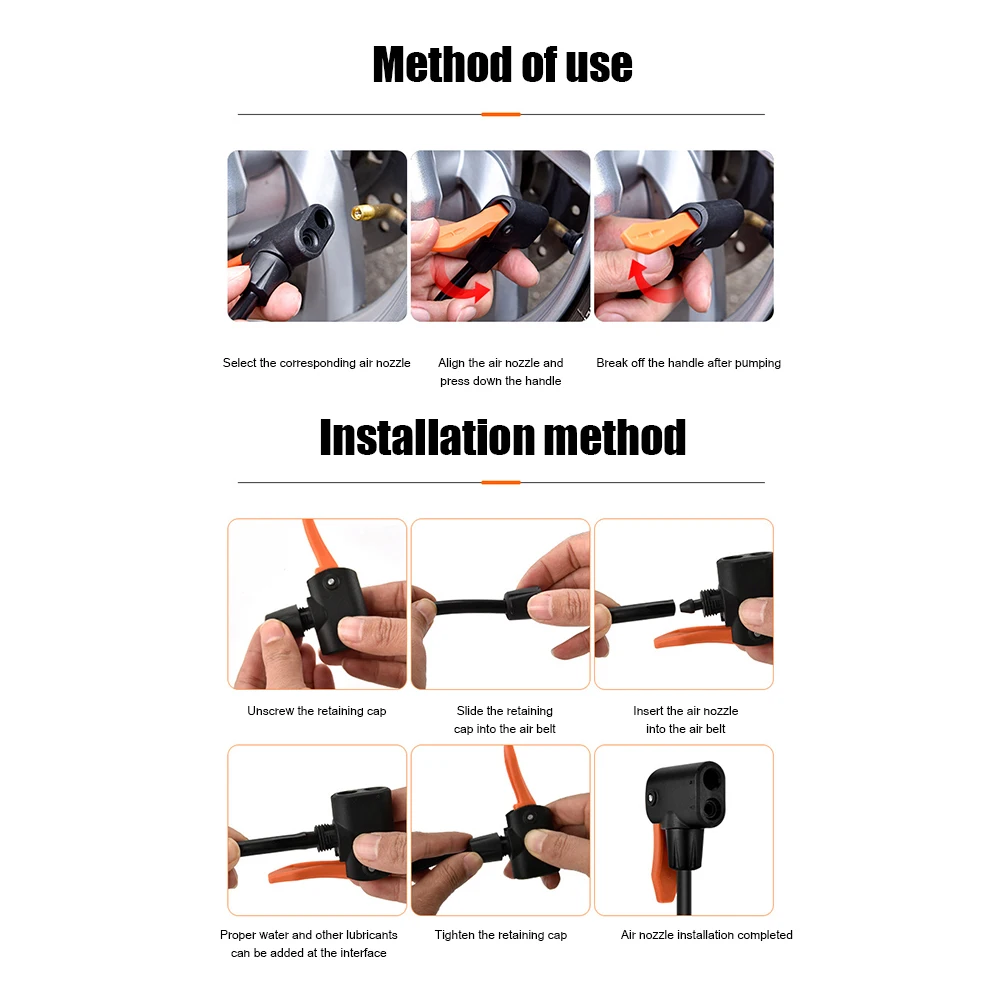 Method of use

Select the corresponding air nozzle

Align the air nozzle and press down the handle

Break off the handle after pumping

Installation method

Unscrew the retaining cap

Slide the retaining cap into the air belt

Insert the air nozzle into the air belt

Proper water and other lubricants can be added at the interface

Tighten the retaining cap

Air nozzle installation completed