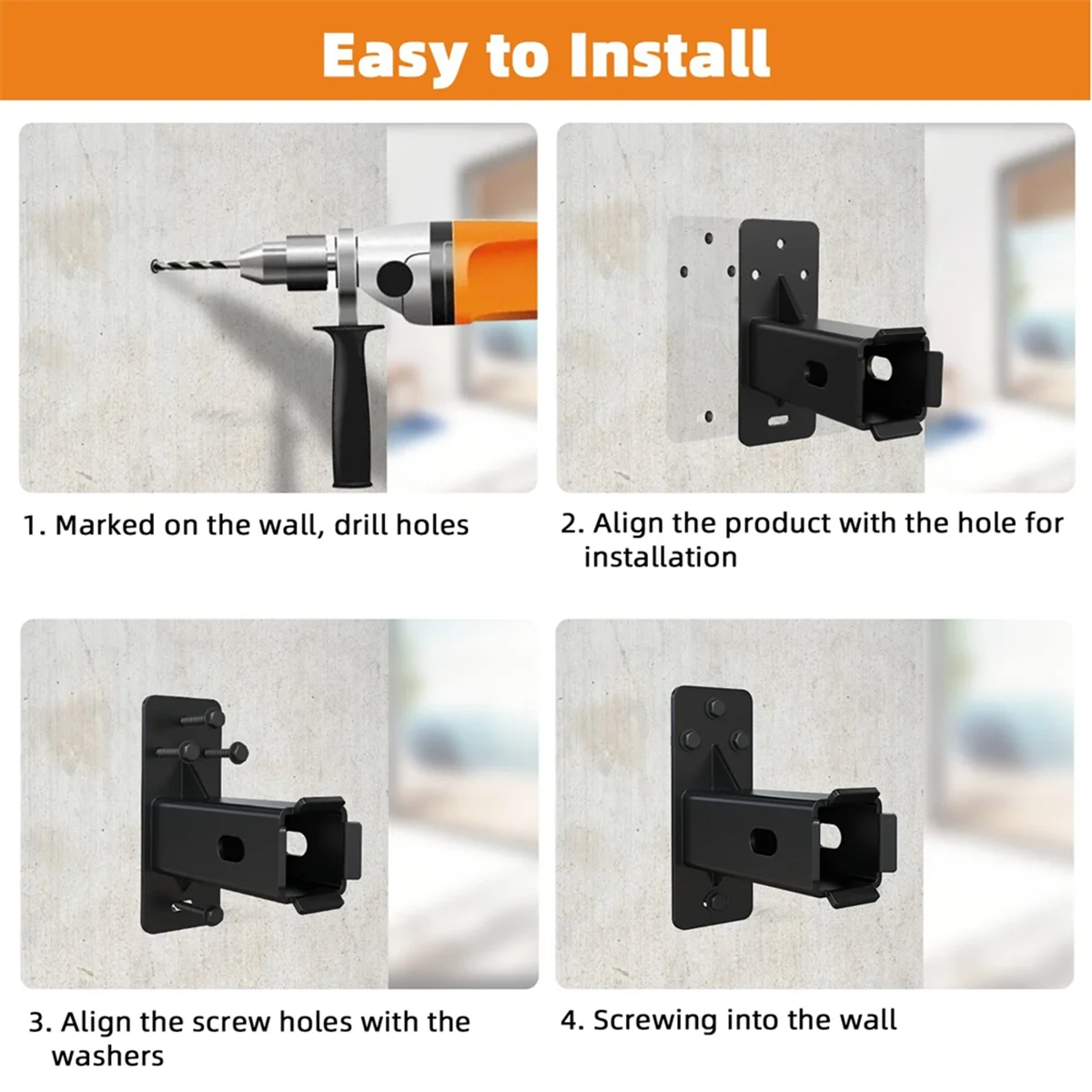 Easy to Install

1. Marked on the wall, drill holes

2. Align the product with the hole for installation

3. Align the screw holes with the washers

4. Screwing into the wall