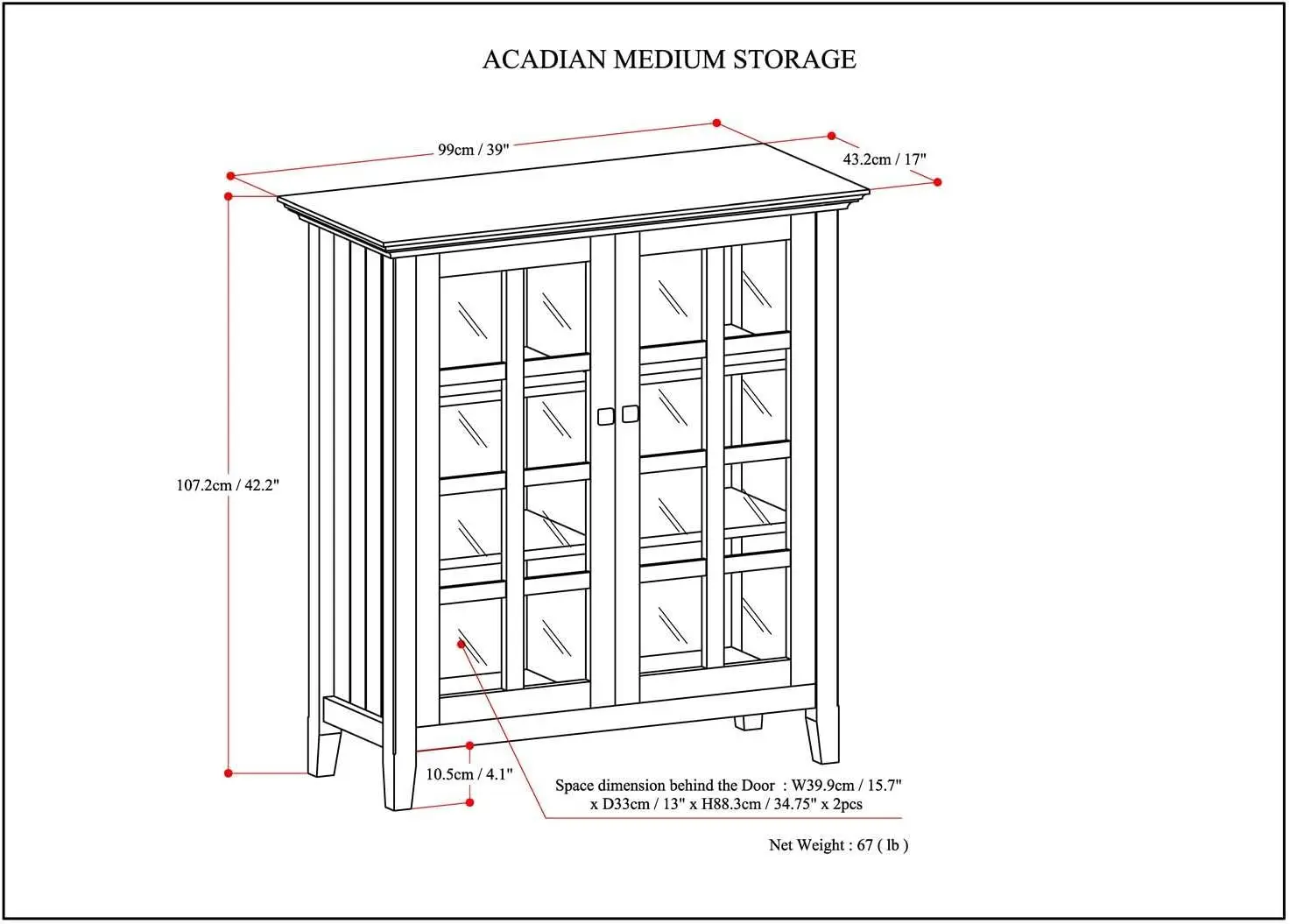 ACADIAN MEDIUM STORAGE

99cm / 39"

43.2cm / 17"

107.2cm / 42.2"

10.5cm / 4.1"

Space dimension behind the Door : W39.9cm / 15.7" x D33cm / 13" x H88.3cm / 34.75" x 2pcs

Net Weight : 67 ( lb )