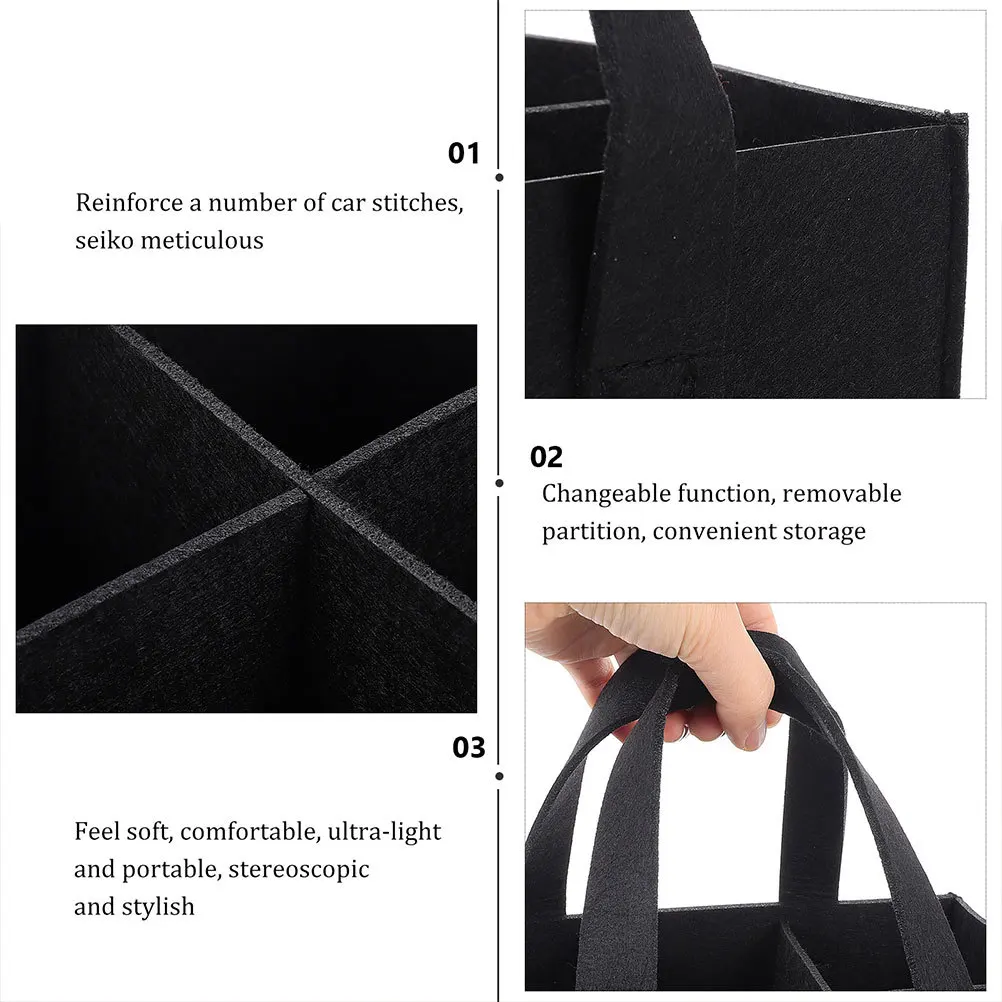 01

Reinforce a number of car stitches, seiko meticulous

02

Changeable function, removable partition, convenient storage

03

Feel soft, comfortable, ultra-light and portable, stereoscopic and stylish