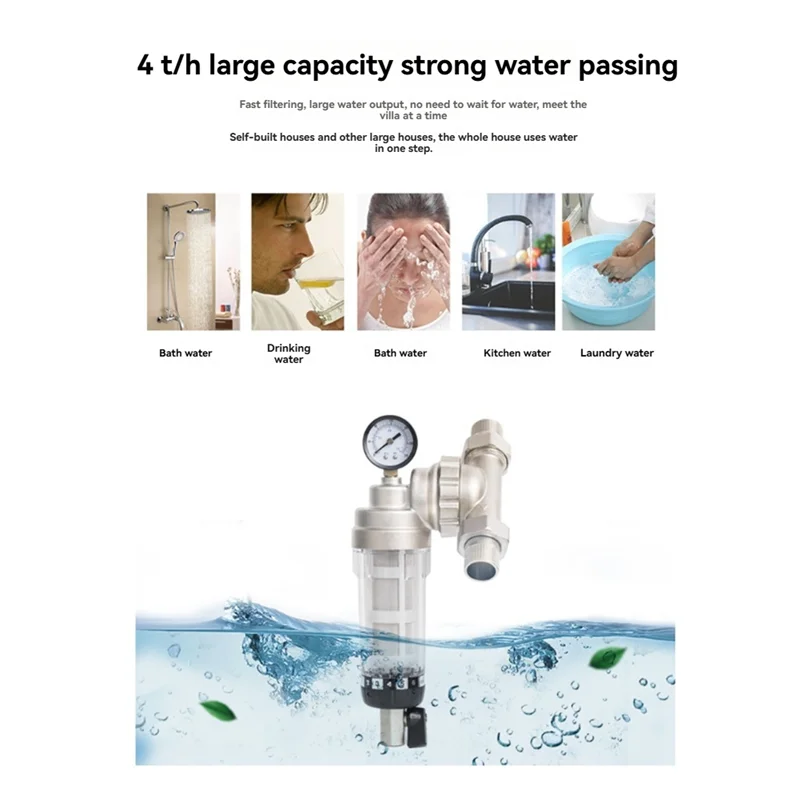 4 t/h large capacity strong water passing

Fast filtering, large water output, no need to wait for water, meet the villa at a time

Self-built houses and other large houses, the whole house uses water in one step.

Bath water

Drinking water

Bath water

Kitchen water

Laundry water