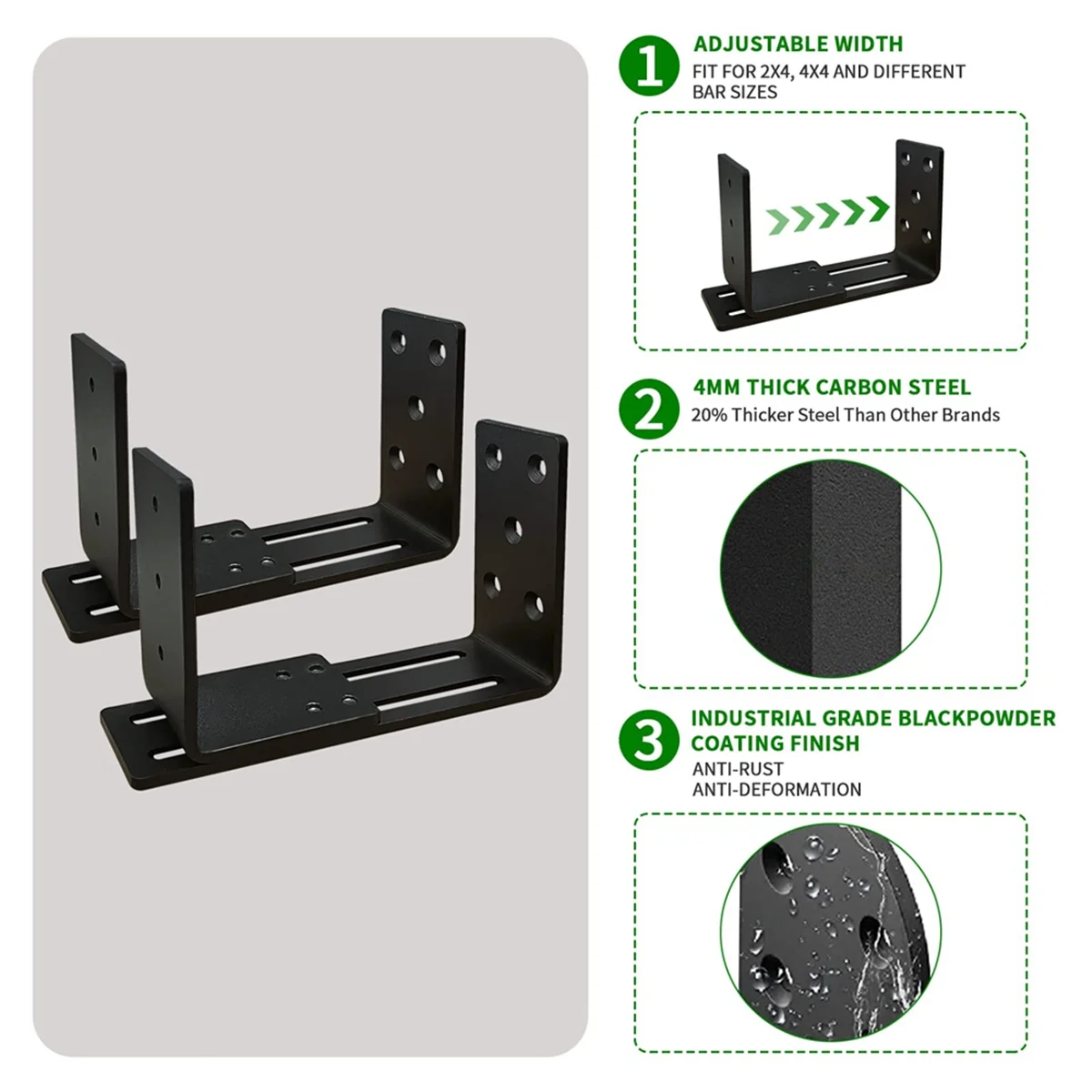 1
ADJUSTABLE WIDTH
FIT FOR 2X4, 4X4 AND DIFFERENT BAR SIZES

2
4MM THICK CARBON STEEL
20% Thicker Steel Than Other Brands

3
INDUSTRIAL GRADE BLACKPOWDER COATING FINISH
ANTI-RUST
ANTI-DEFORMATION