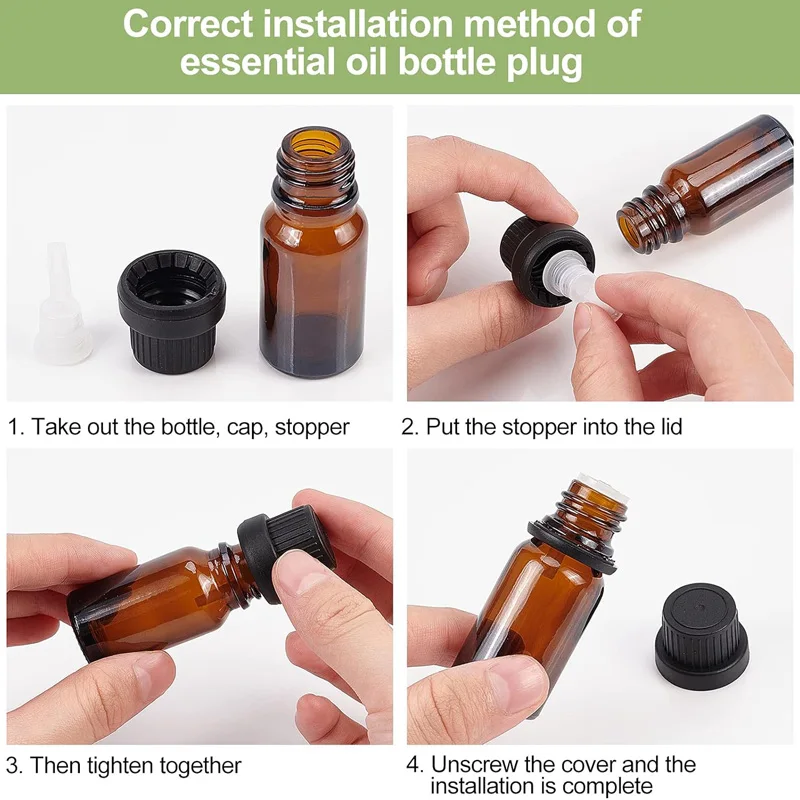 Correct installation method of essential oil bottle plug

1. Take out the bottle, cap, stopper

2. Put the stopper into the lid

3. Then tighten together

4. Unscrew the cover and the installation is complete