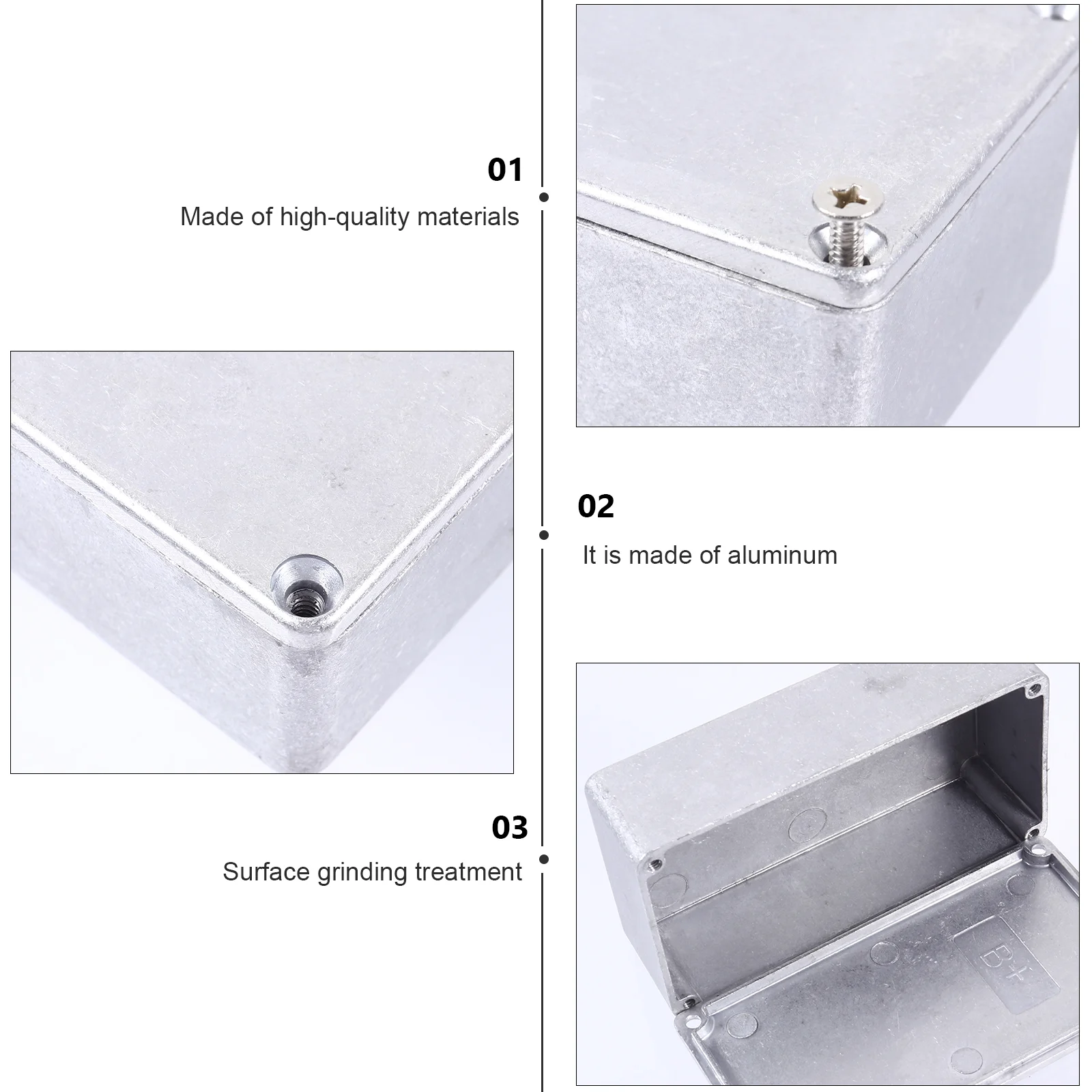 01
Made of high-quality materials

02
It is made of aluminum

03
Surface grinding treatment

B+