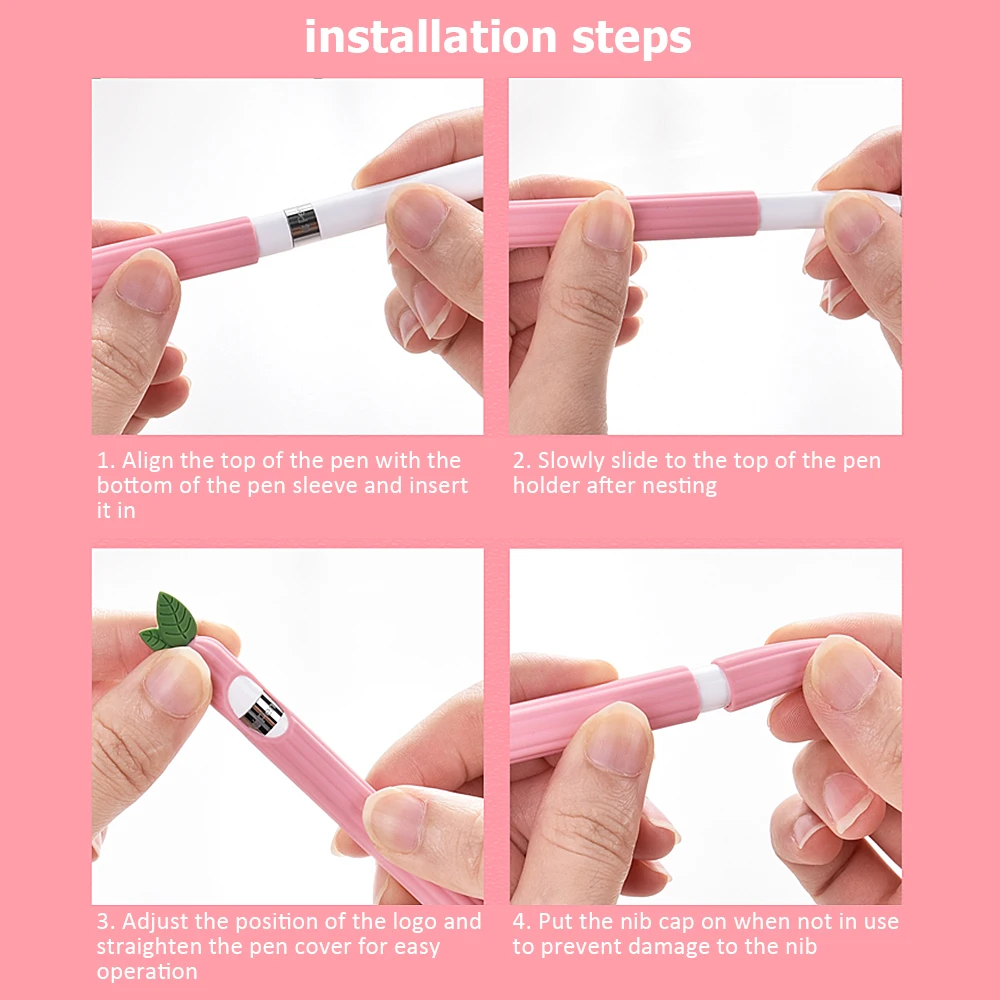 installation steps

1. Align the top of the pen with the bottom of the pen sleeve and insert it in

2. Slowly slide to the top of the pen holder after nesting

3. Adjust the position of the logo and straighten the pen cover for easy operation

4. Put the nib cap on when not in use to prevent damage to the nib