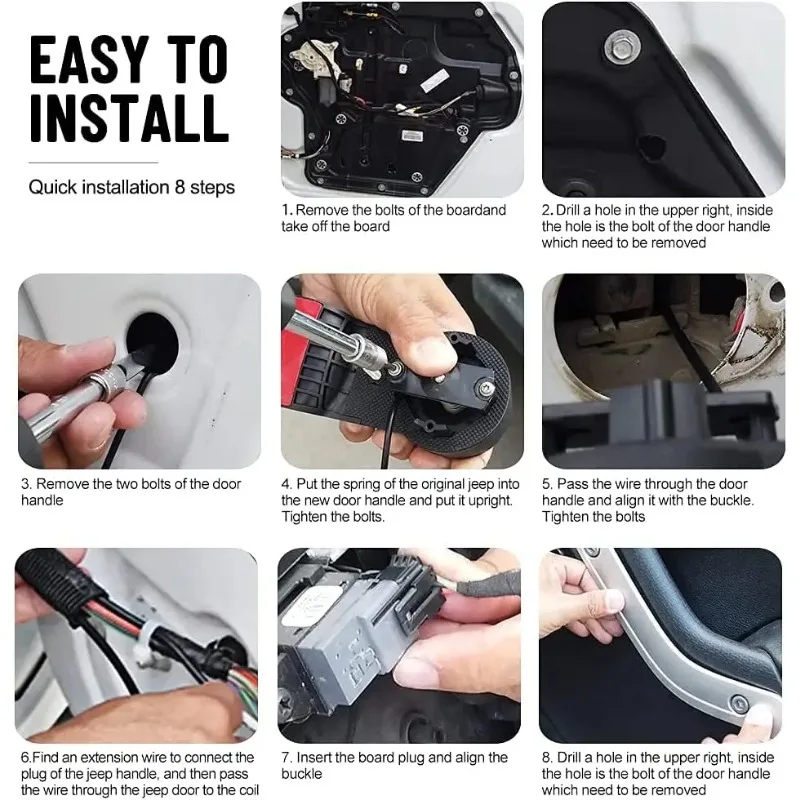 EASY TO INSTALL

Quick installation 8 steps

1. Remove the bolts of the boardand take off the board

2. Drill a hole in the upper right, inside the hole is the bolt of the door handle which need to be removed

3. Remove the two bolts of the door handle

4. Put the spring of the original jeep into the new door handle and put it upright. Tighten the bolts.

5. Pass the wire through the door handle and align it with the buckle. Tighten the bolts

6.Find an extension wire to connect the plug of the jeep handle, and then pass the wire through the jeep door to the coil

7. Insert the board plug and align the buckle

8. Drill a hole in the upper right, inside the hole is the bolt of the door handle which need to be removed