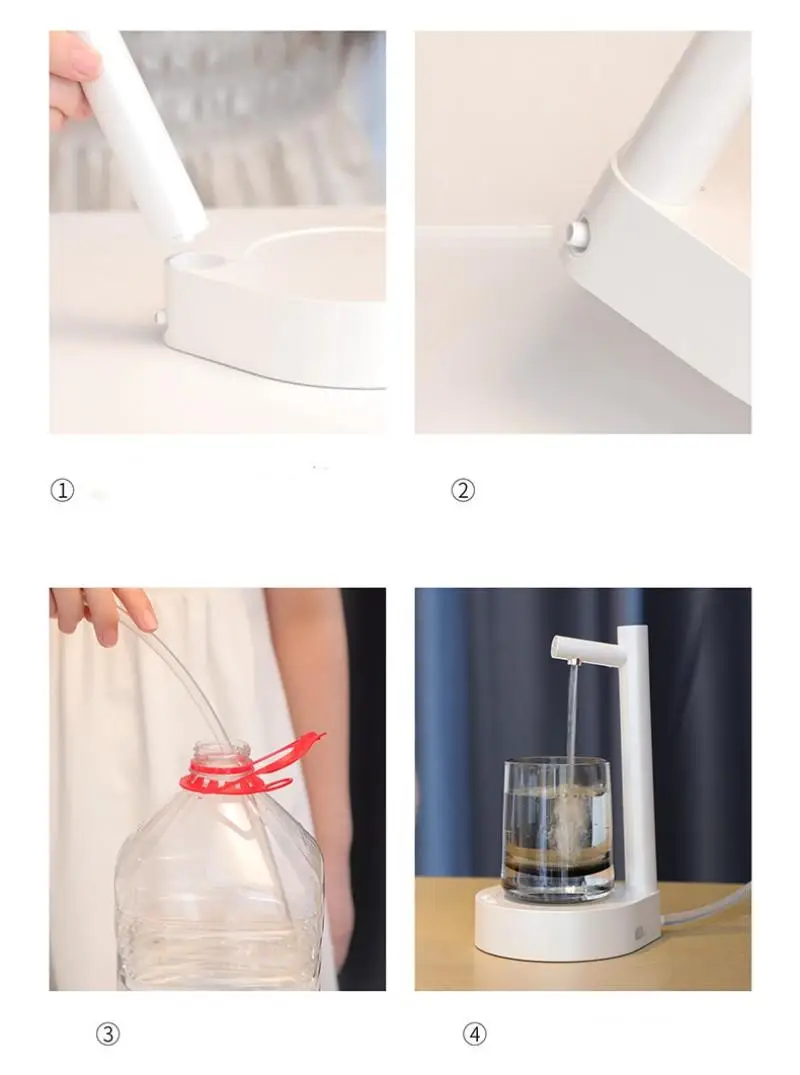 ①

②

③

④