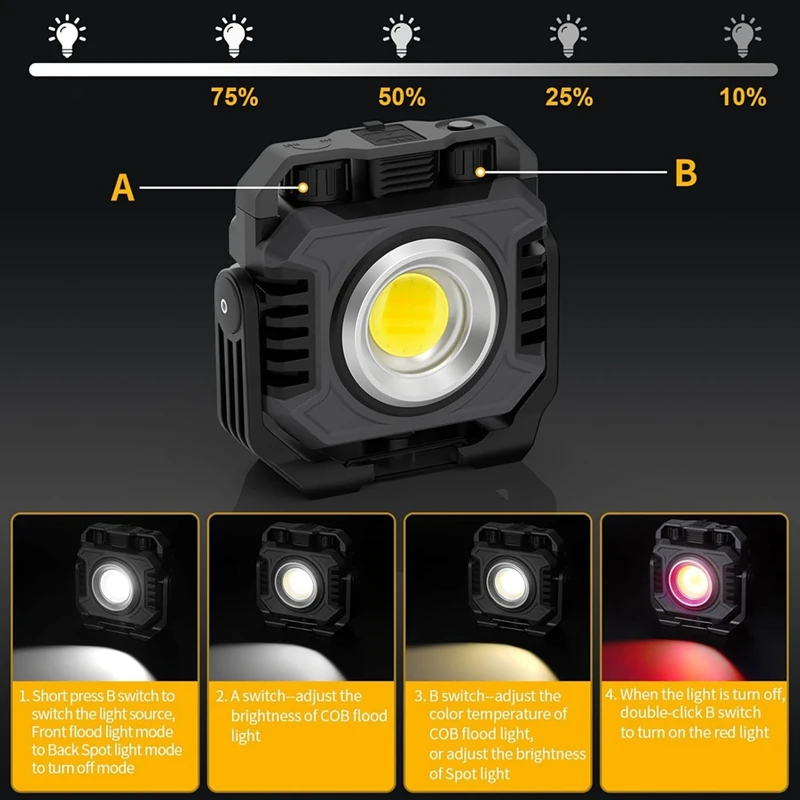 75%
50%
25%
10%

A

B

1. Short press B switch to switch the light source, Front flood light mode to Back Spot light mode to turn off mode

2. A switch--adjust the brightness of COB flood light

3. B switch--adjust the color temperature of COB flood light, or adjust the brightness of Spot light

4. When the light is turn off, double-click B switch to turn on the red light