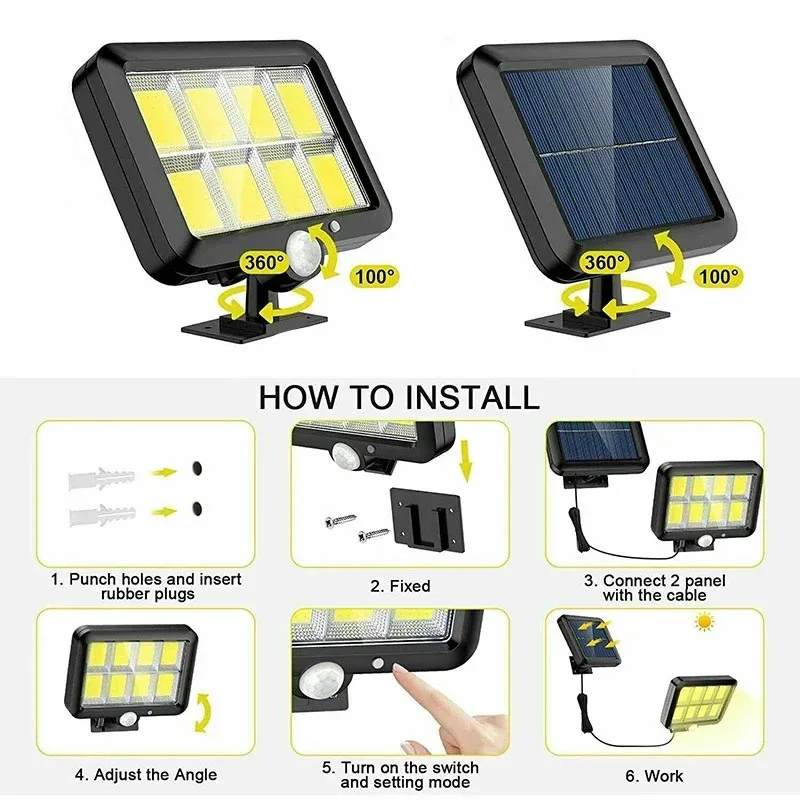 360°
100°
360°
100°

HOW TO INSTALL

1. Punch holes and insert rubber plugs

2. Fixed

3. Connect 2 panel with the cable

4. Adjust the Angle

5. Turn on the switch and setting mode

6. Work