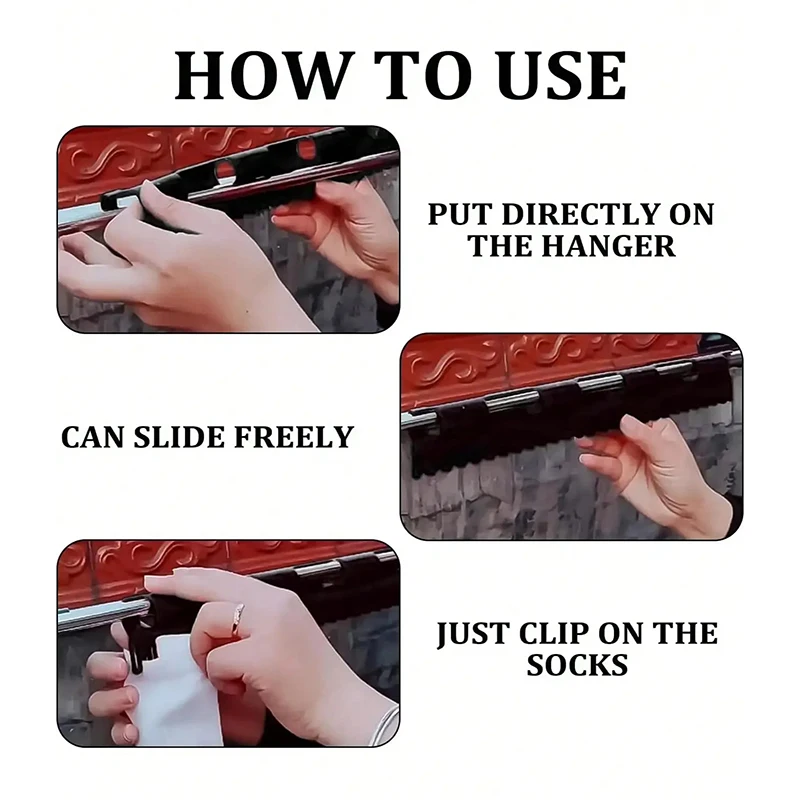 HOW TO USE

PUT DIRECTLY ON THE HANGER

CAN SLIDE FREELY

JUST CLIP ON THE SOCKS