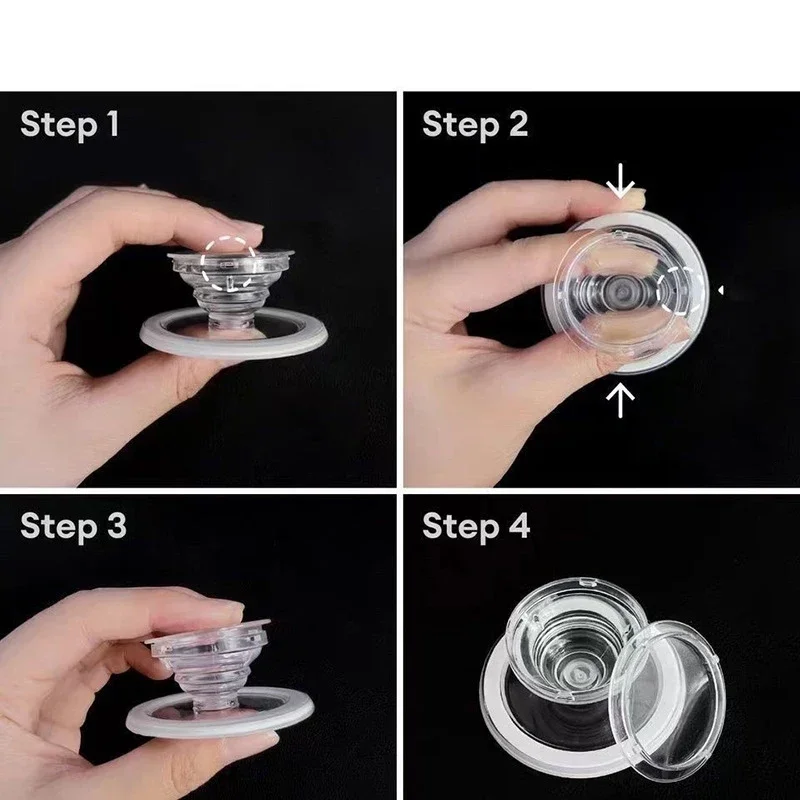 Step 1

Step 2

Step 3

Step 4