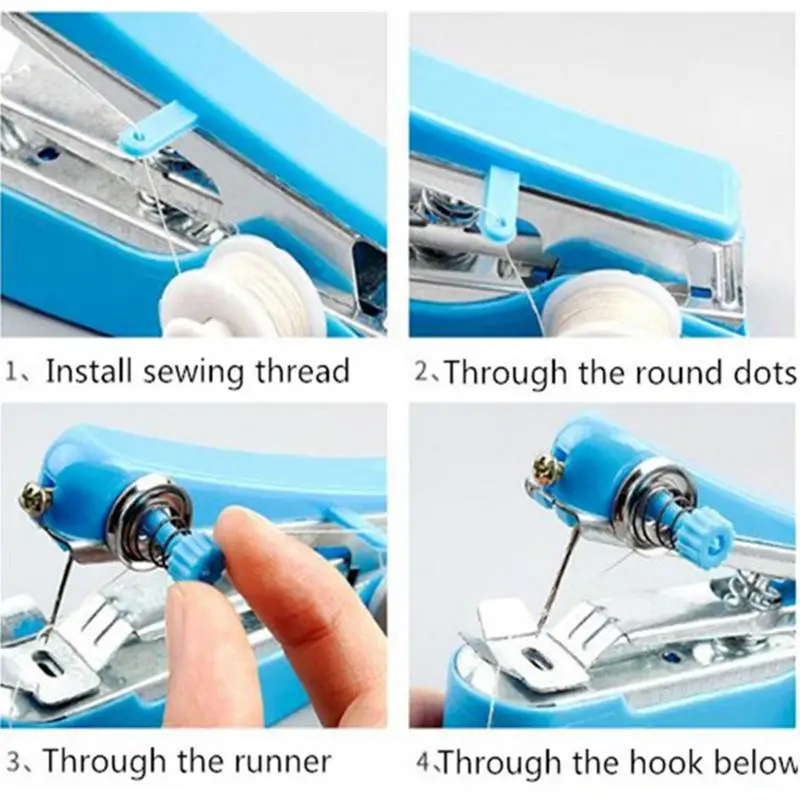 1、Install sewing thread

2、Through the round dots

3、Through the runner

4、Through the hook below