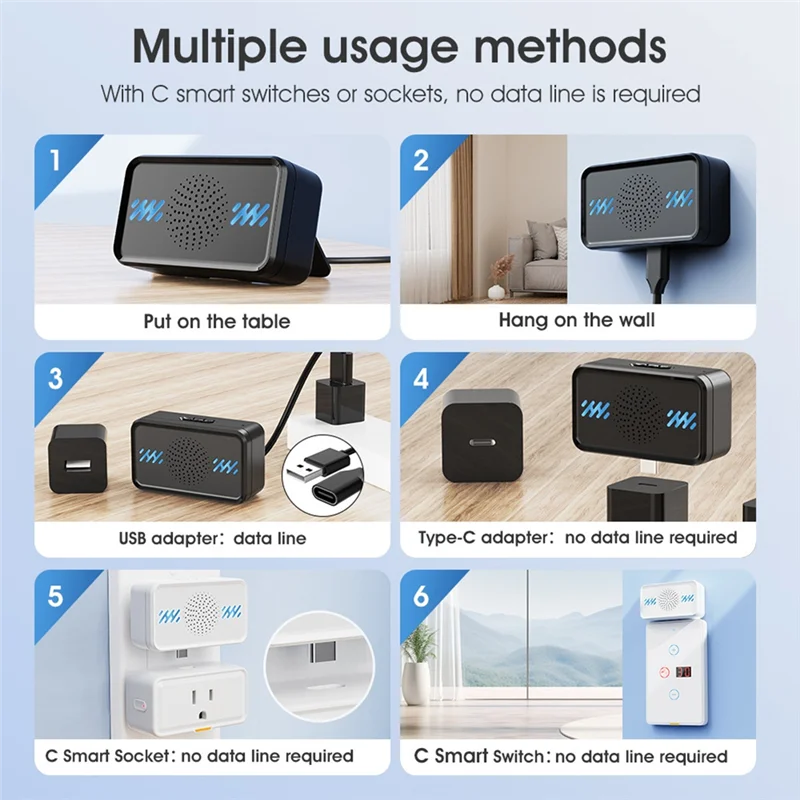 Multiple usage methods

With C smart switches or sockets, no data line is required

1

Put on the table

2

Hang on the wall

3

USB adapter：data line

4

Type-C adapter：no data line required

5

C Smart Socket：no data line required

6

C Smart Switch：no data line required