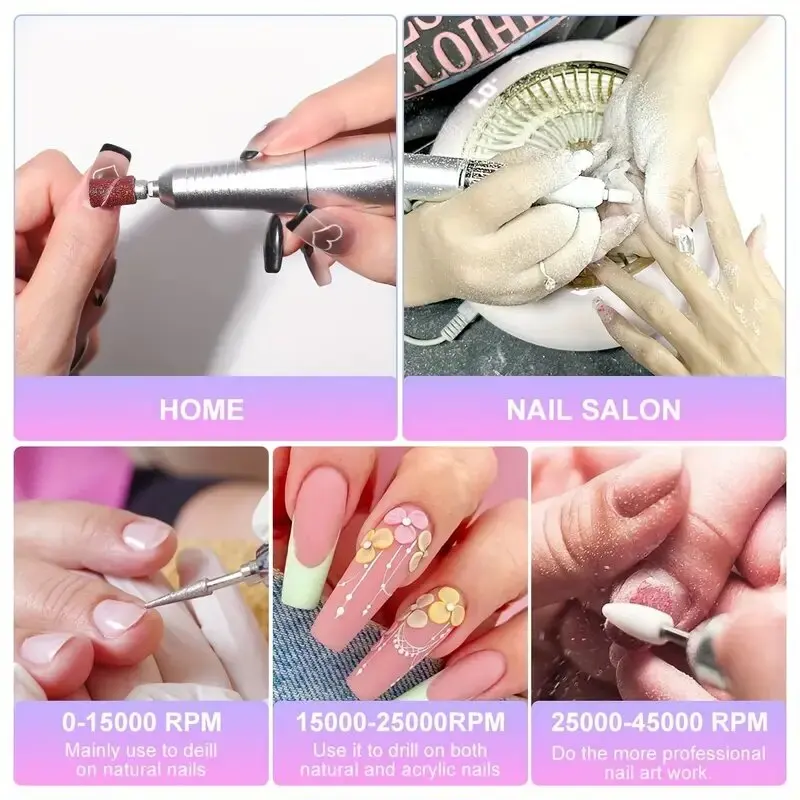 HOME

NAIL SALON

0-15000 RPM
Mainly use to deill on natural nails

15000-25000RPM
Use it to drill on both natural and acrylic nails

25000-45000 RPM
Do the more professional nail art work.