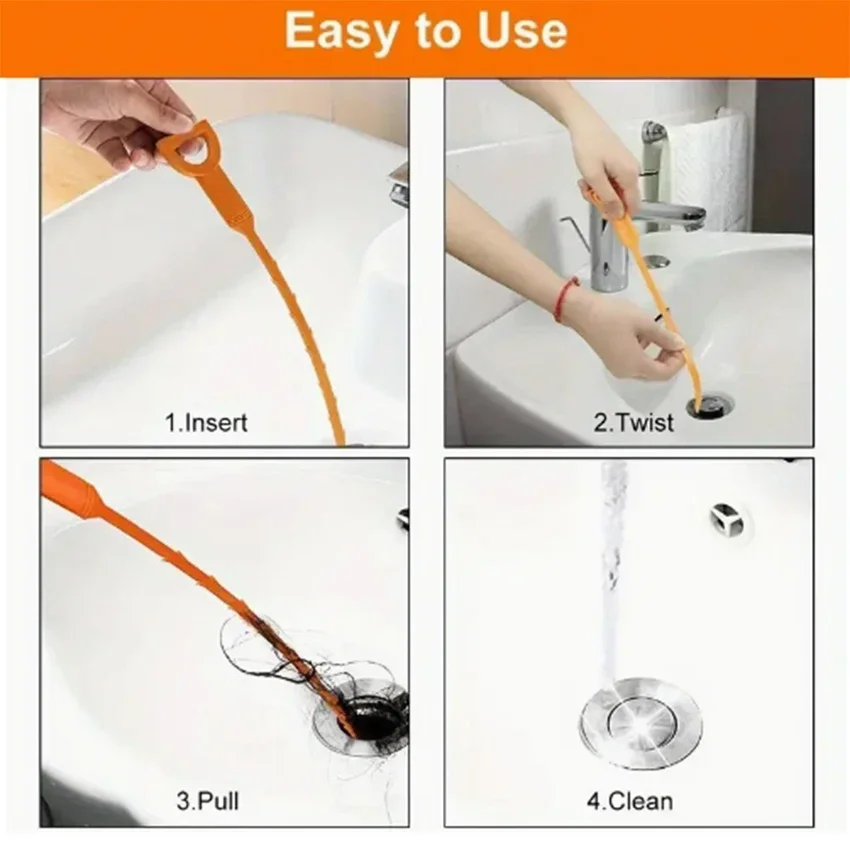 Easy to Use

1.Insert

2.Twist

3.Pull

4.Clean