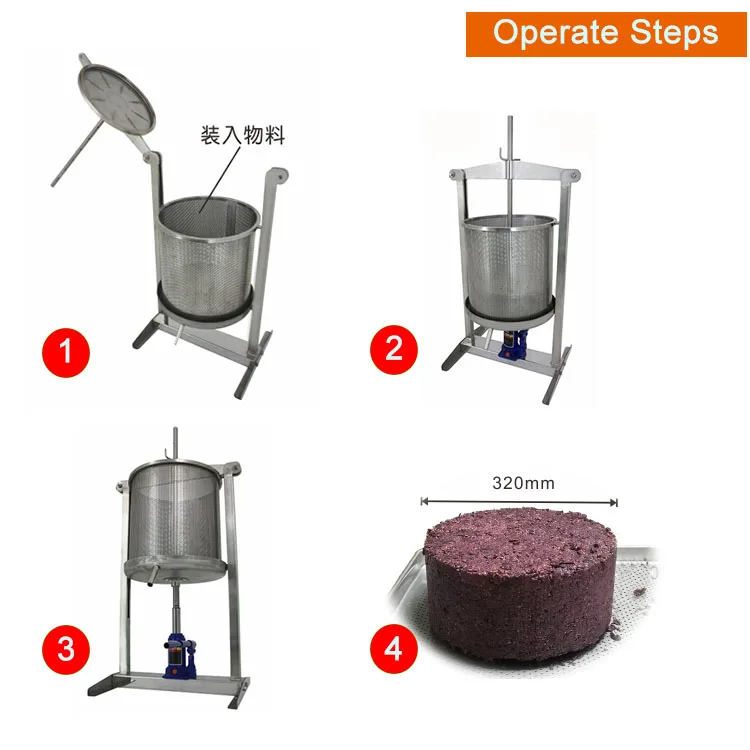 Operate Steps

装入物料

1

2

3

320mm

4