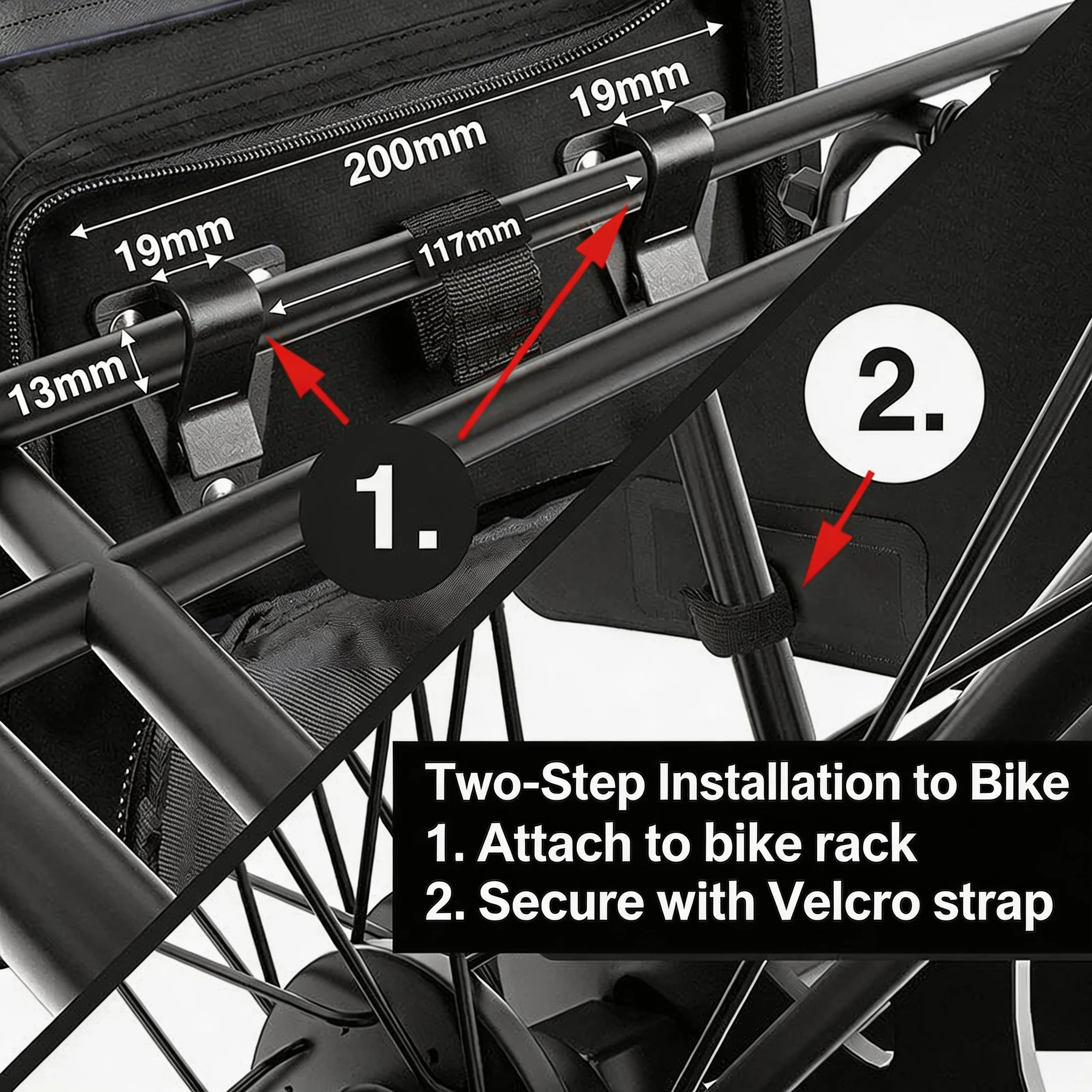 19mm
200mm
19mm
117mm
13mm
1.
2.

Two-Step Installation to Bike
1. Attach to bike rack
2. Secure with Velcro strap