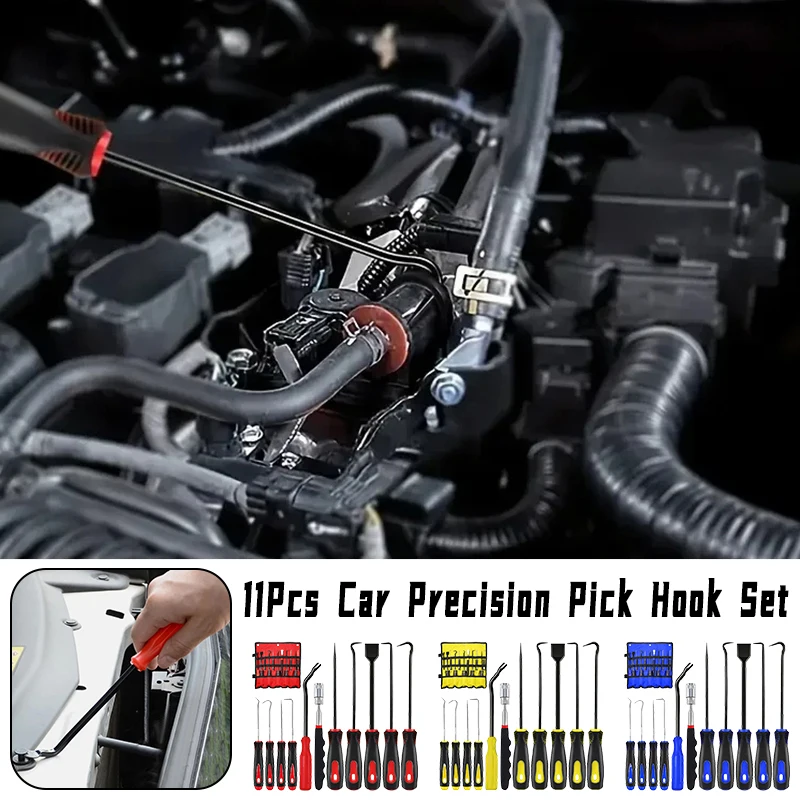 11Pcs Car Precision Pick Hook Set